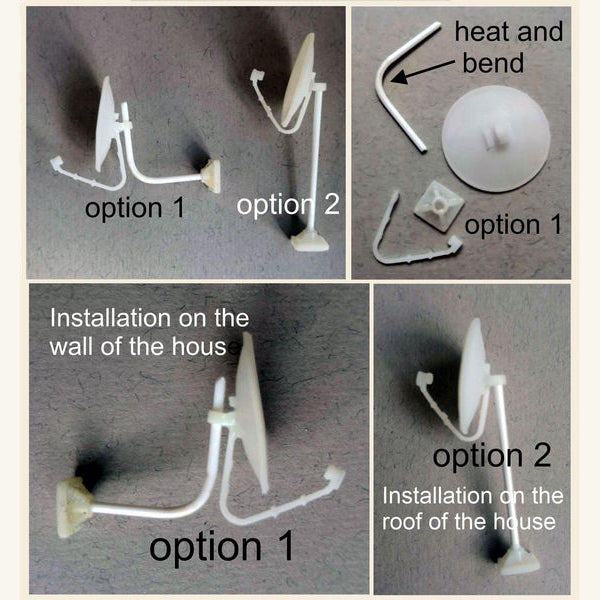 option 1

option 2

heat and bend

option 1

Installation on the wall of the house

option 1

option 2

Installation on the roof of the house