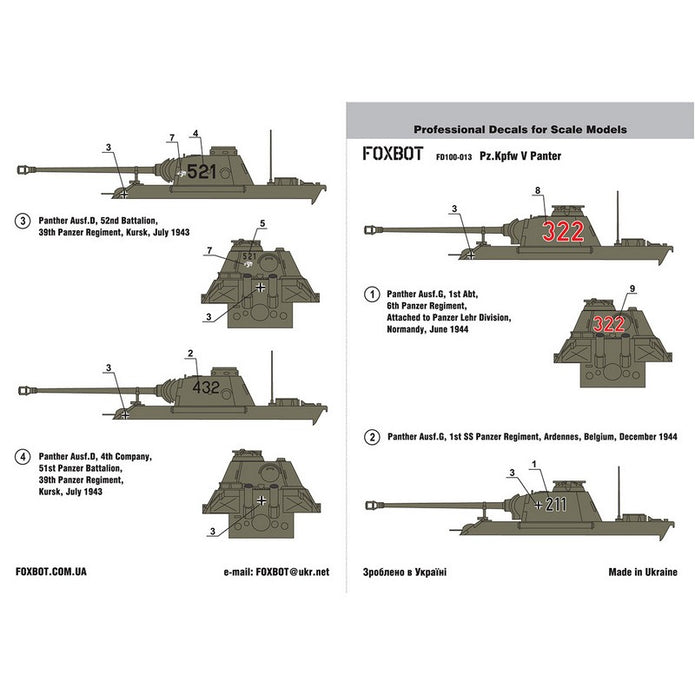 3
7
4
521

3 Panther Ausf.D, 52nd Battalion, 39th Panzer Regiment, Kursk, July 1943

5
7
521
3

3
2
432

4 Panther Ausf.D, 4th Company, 51st Panzer Battalion, 39th Panzer Regiment, Kursk, July 1943

3

FOXBOT.COM.UA

e-mail: FOXBOT@ukr.net

Professional Decals for Scale Models

FOXBOT FD100-013 Pz.Kpfw V Panter

3
8
322

1 Panther Ausf.G, 1st Abt, 6th Panzer Regiment, Attached to Panzer Lehr Division, Normandy, June 1944

9
322

2 Panther Ausf.G, 1st SS Panzer Regiment, Ardennes, Belgium, December 1944

3
1
211

Зроблено в Україні

Made in Ukraine