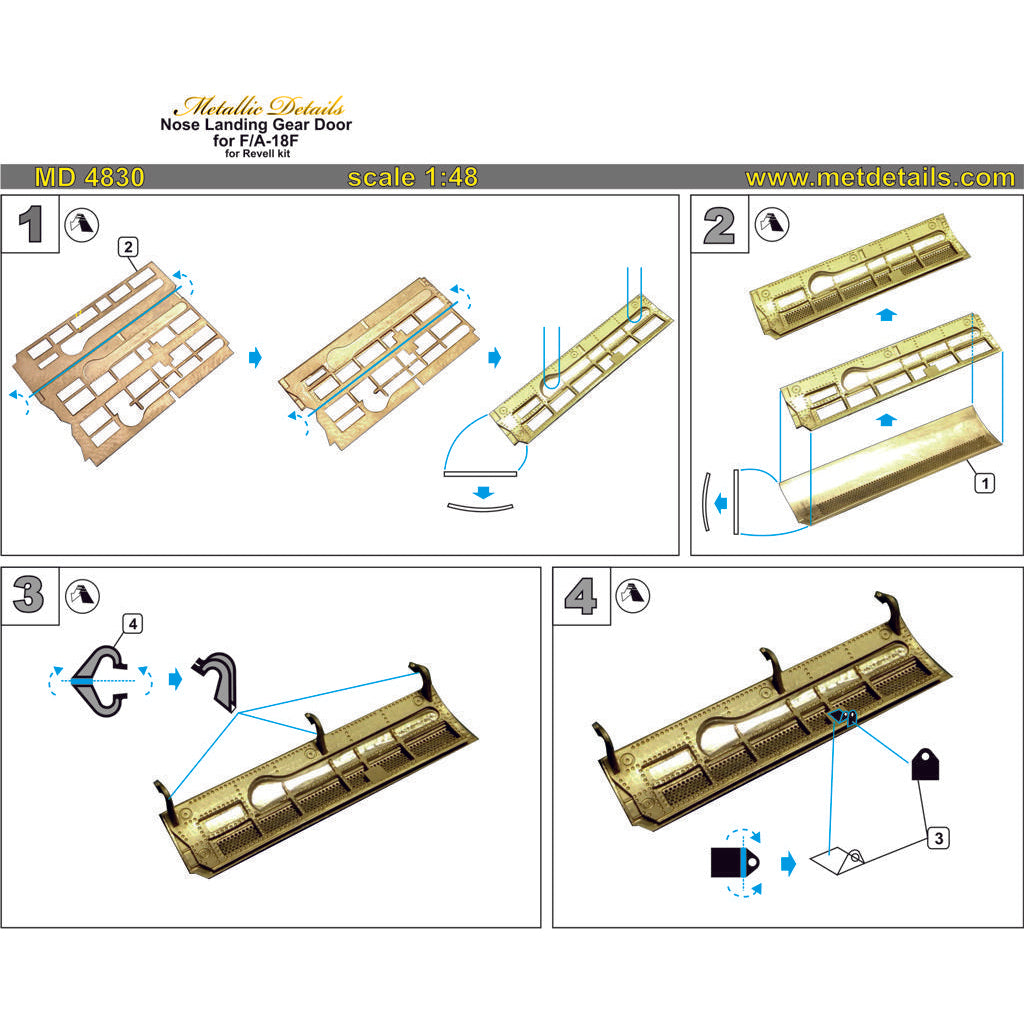 Metallic Details
Nose Landing Gear Door
for F/A-18F
for Revell kit

MD 4830 scale 1:48 www.metdetails.com

1

2

2

1

3

4

4

3