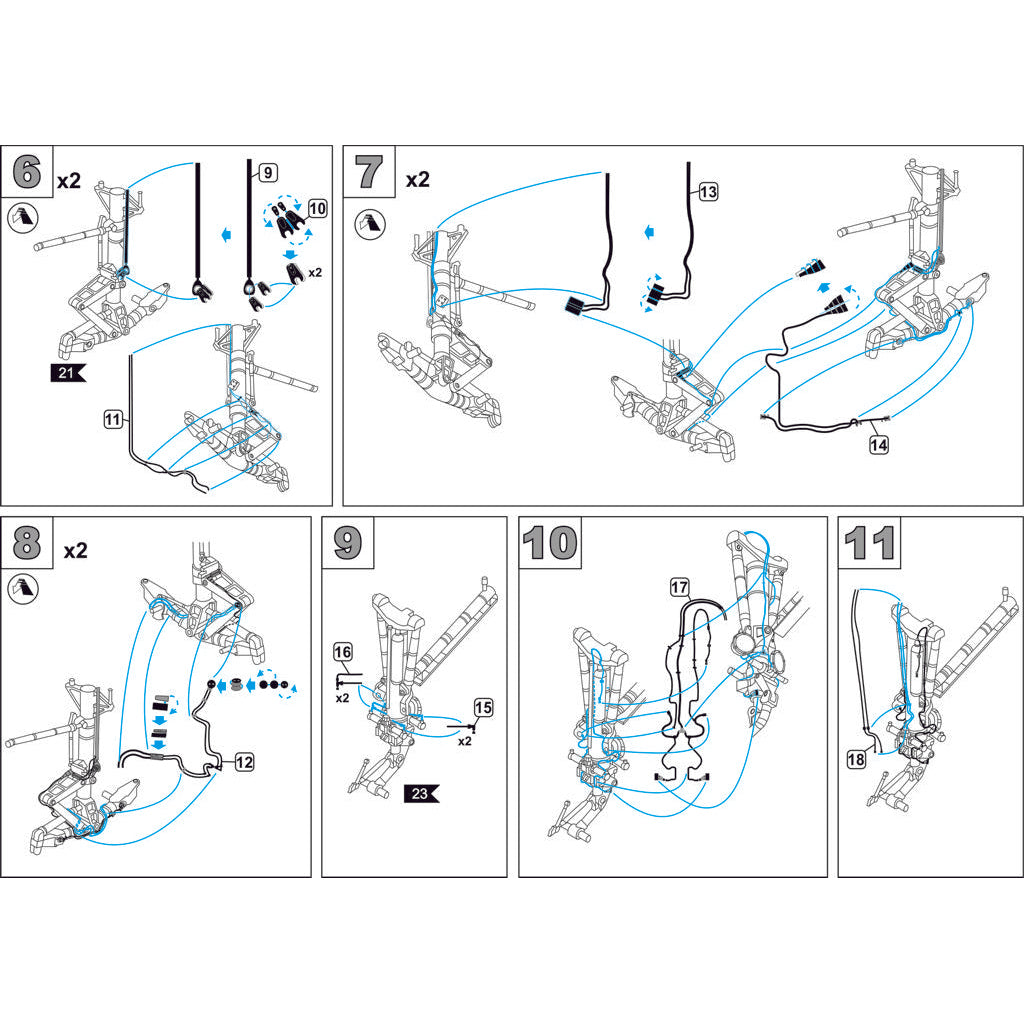 6 x2

9

10

x2

21

11

7 x2

13

14

8 x2

12

9

16

x2

15

x2

23

10

17

11

18