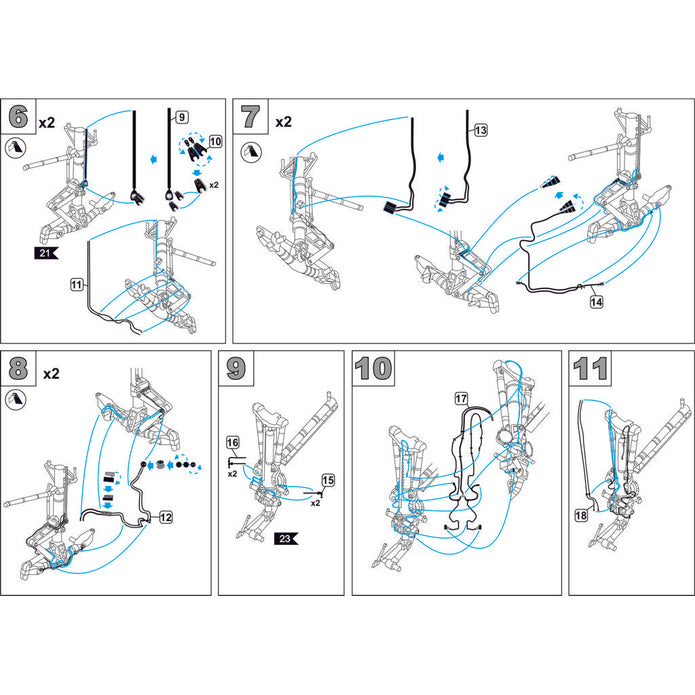 6 x2
9
10
x2
21
11

7 x2
13
14

8 x2
12

9
16
x2
15
x2
23

10
17

11
18