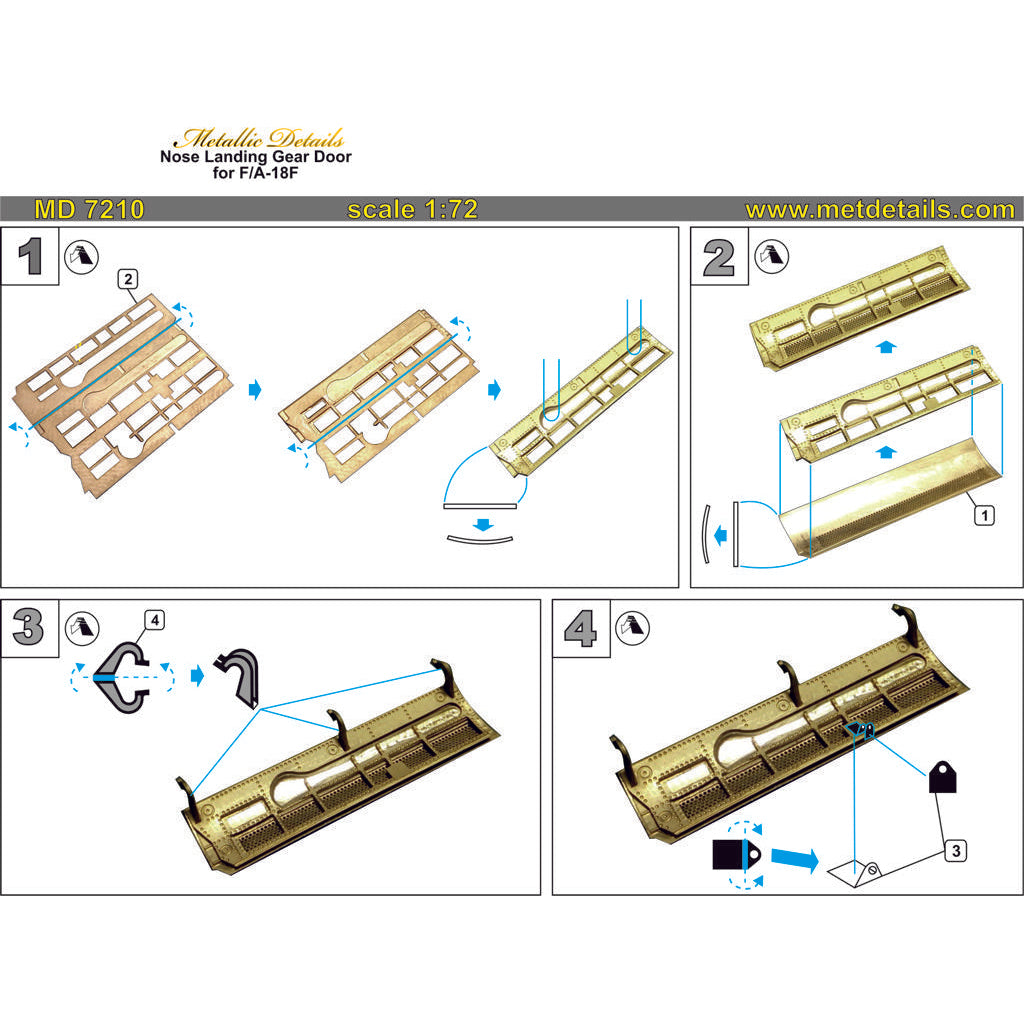 Metallic Details
Nose Landing Gear Door
for F/A-18F

MD 7210
scale 1:72
www.metdetails.com

1
2

2
1

3
4

4
3