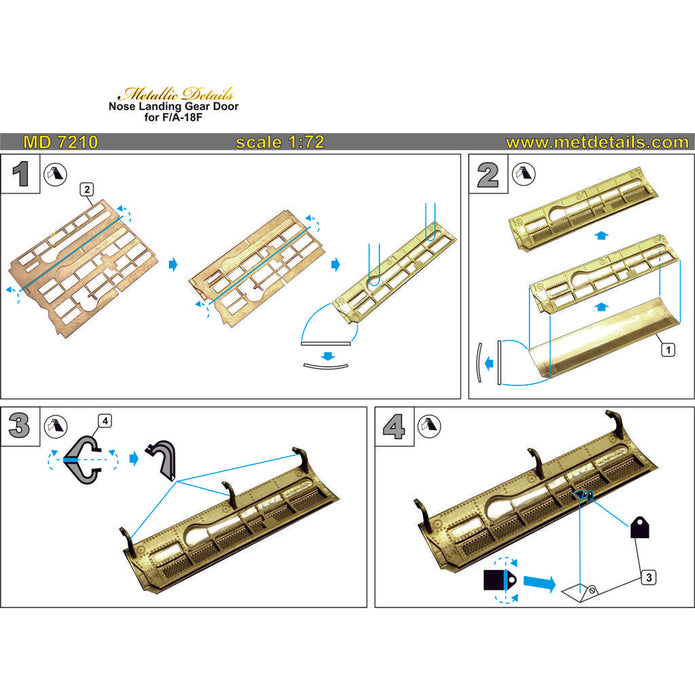 Metallic Details
Nose Landing Gear Door
for F/A-18F

MD 7210
scale 1:72
www.metdetails.com

1

2

2

1

3

4

4

3