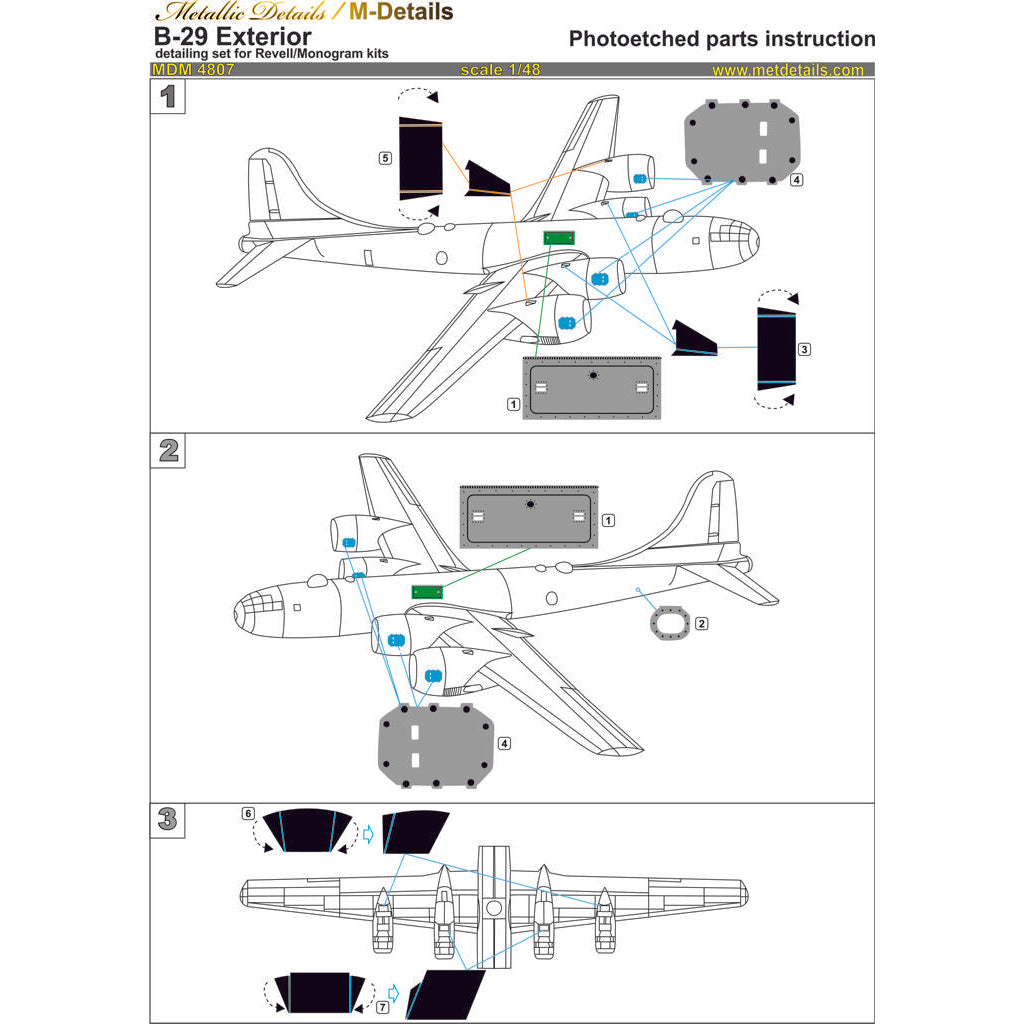 Metallic Details / M-Details
B-29 Exterior
detailing set for Revell/Monogram kits
Photoetched parts instruction
MDM 4807
scale 1/48
www.metdetails.com

1
5
4
3
1

2
1
2
4

3
6
7