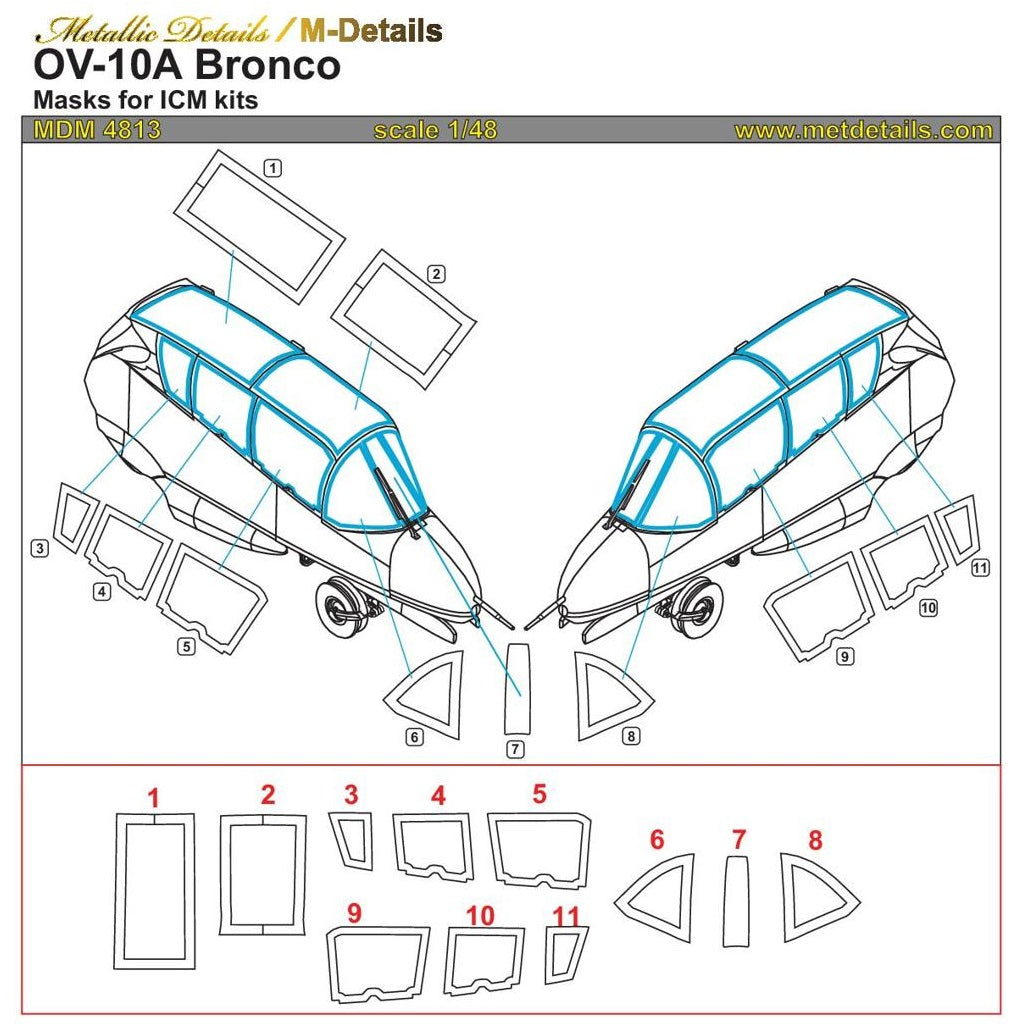 Metallic Details / M-Details
OV-10A Bronco
Masks for ICM kits

MDM 4813 scale 1/48 www.metdetails.com

1
2
3
4
5
6
7
8
9
10
11

1 2 3 4 5 6 7 8
9 10 11