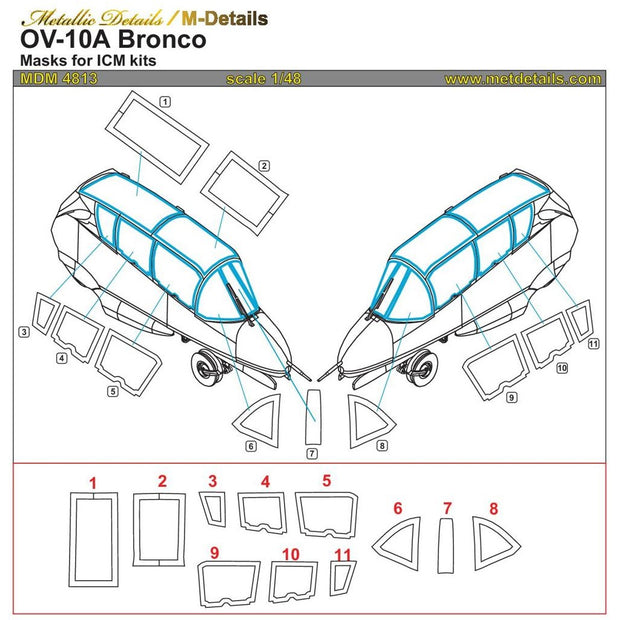 Metallic Details / M-Details
OV-10A Bronco
Masks for ICM kits

MDM 4813 scale 1/48 www.metdetails.com

1
2
3
4
5
6
7
8
9
10
11

1 2 3 4 5 6 7 8
9 10 11