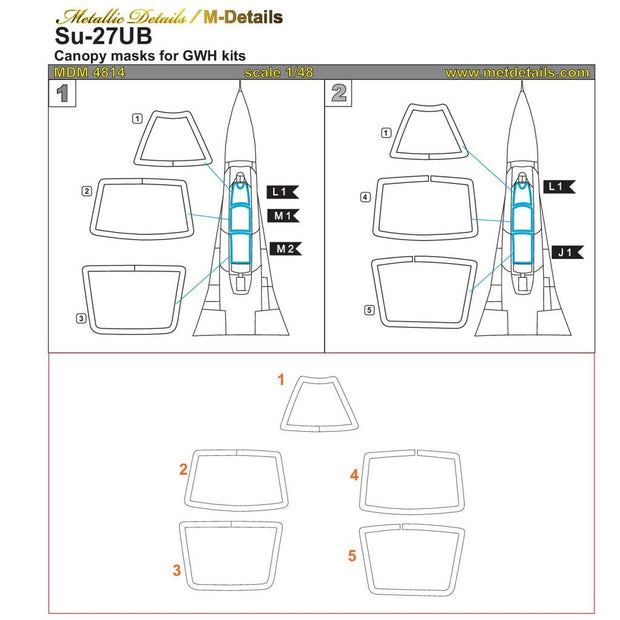 Metallic Details / M-Details
Su-27UB
Canopy masks for GWH kits
MDM 4814 scale 1/48 www.metdetails.com

1
1
2
3
L 1
M 1
M 2

2
1
4
5
L 1
J 1

1
2
3
4
5