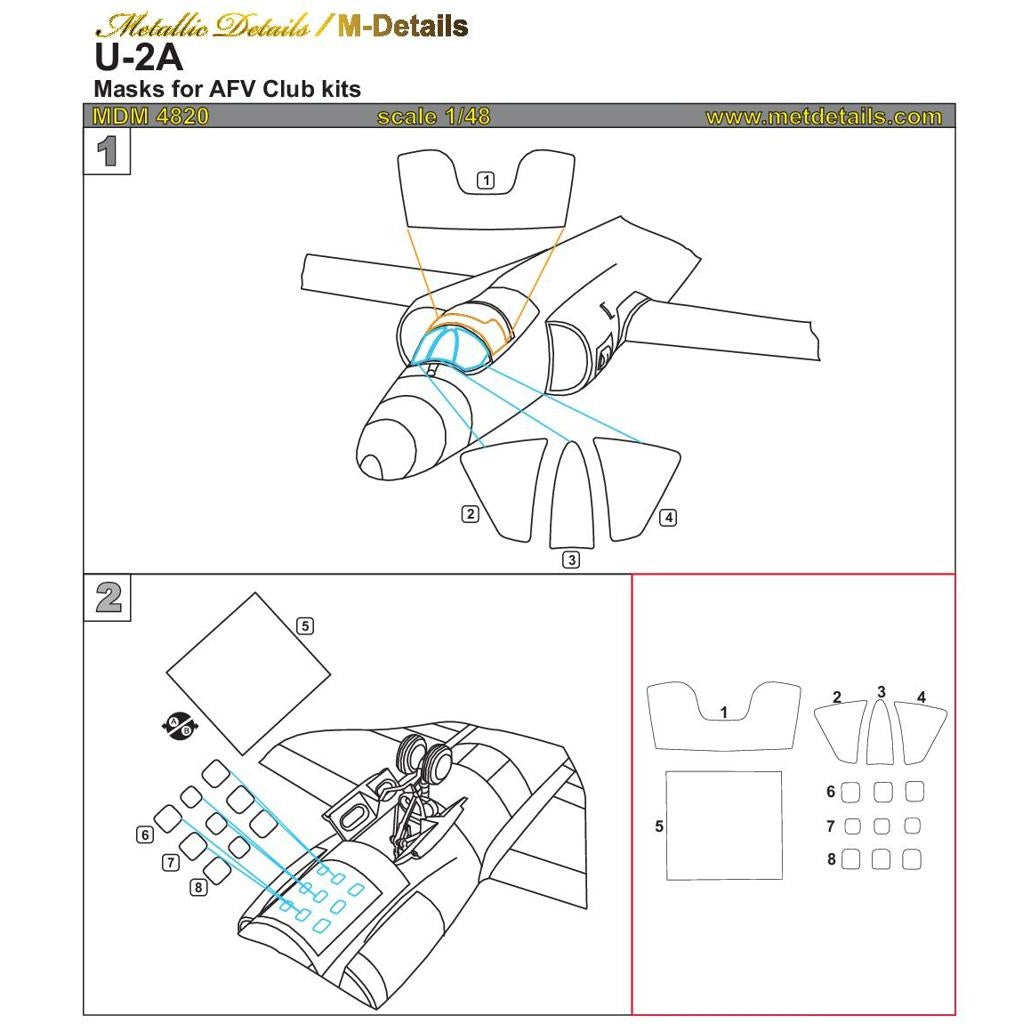 Metallic Details / M-Details

U-2A

Masks for AFV Club kits

MDM 4820 scale 1/48 www.metdetails.com

1

1

2

3

4

2

5

A

B

6

7

8

1

2

3

4

5

6

7

8