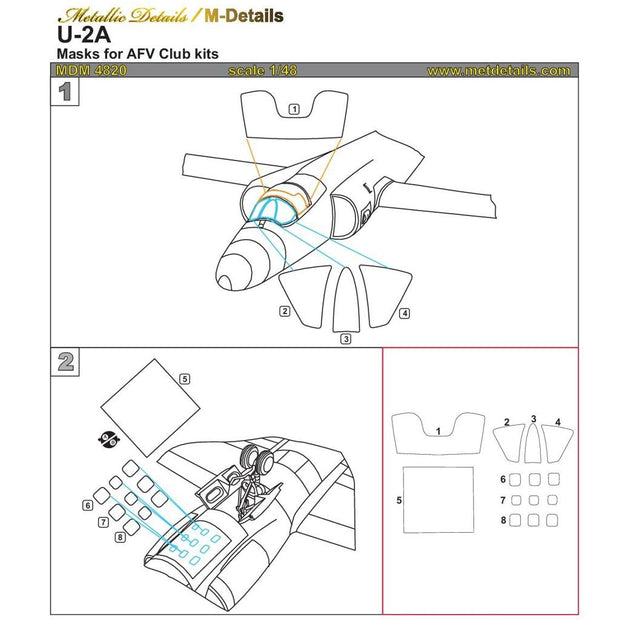 Metallic Details / M-Details
U-2A
Masks for AFV Club kits
MDM 4820 scale 1/48 www.metdetails.com

1

1

2

3

4

2

5

6

7

8

1

2

3

4

5

6

7

8