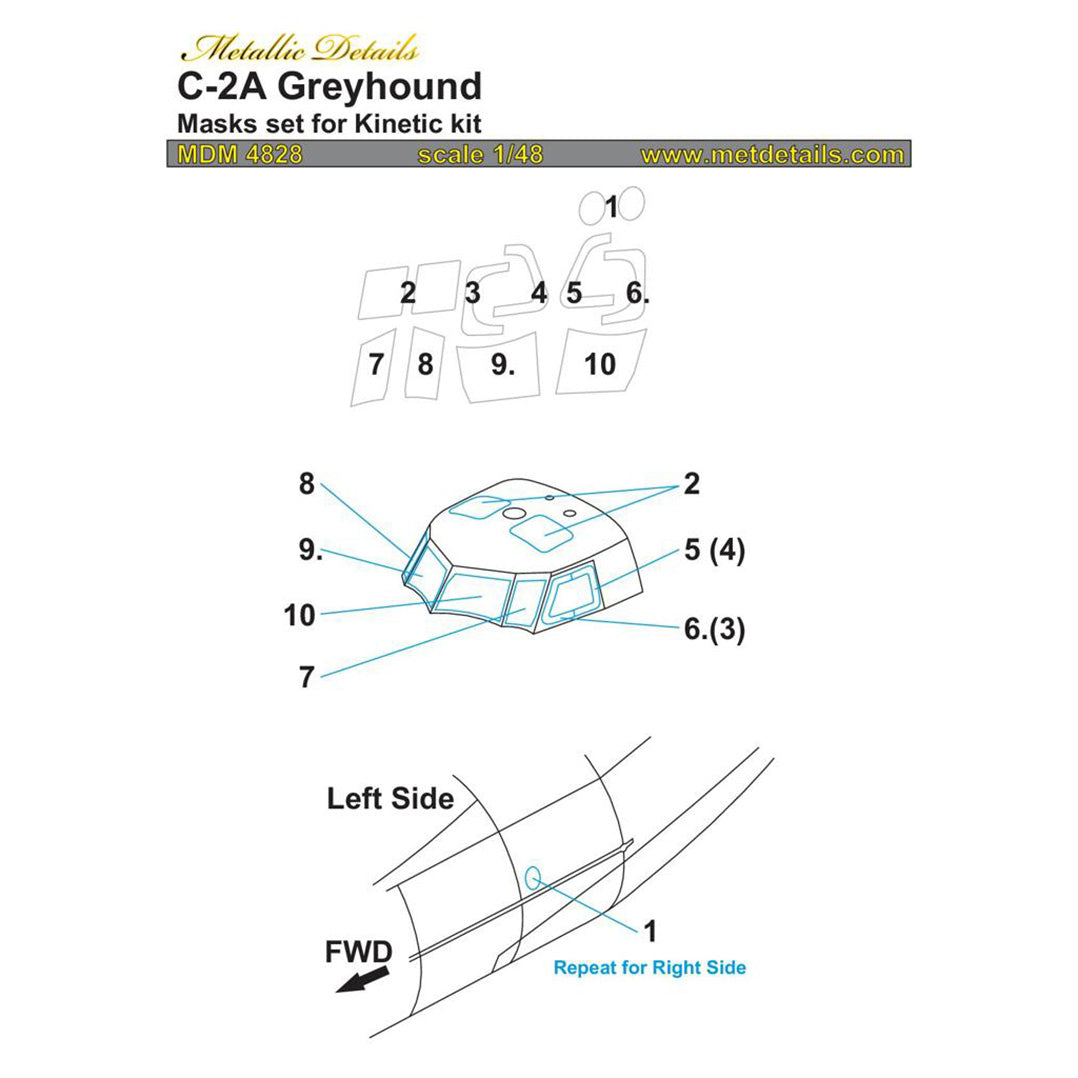 Metallic Details
C-2A Greyhound
Masks set for Kinetic kit
MDM 4828 scale 1/48 www.metdetails.com

1
2 3 4 5 6.
7 8 9. 10

8
9.
10
7
2
5 (4)
6.(3)

Left Side
FWD
1
Repeat for Right Side