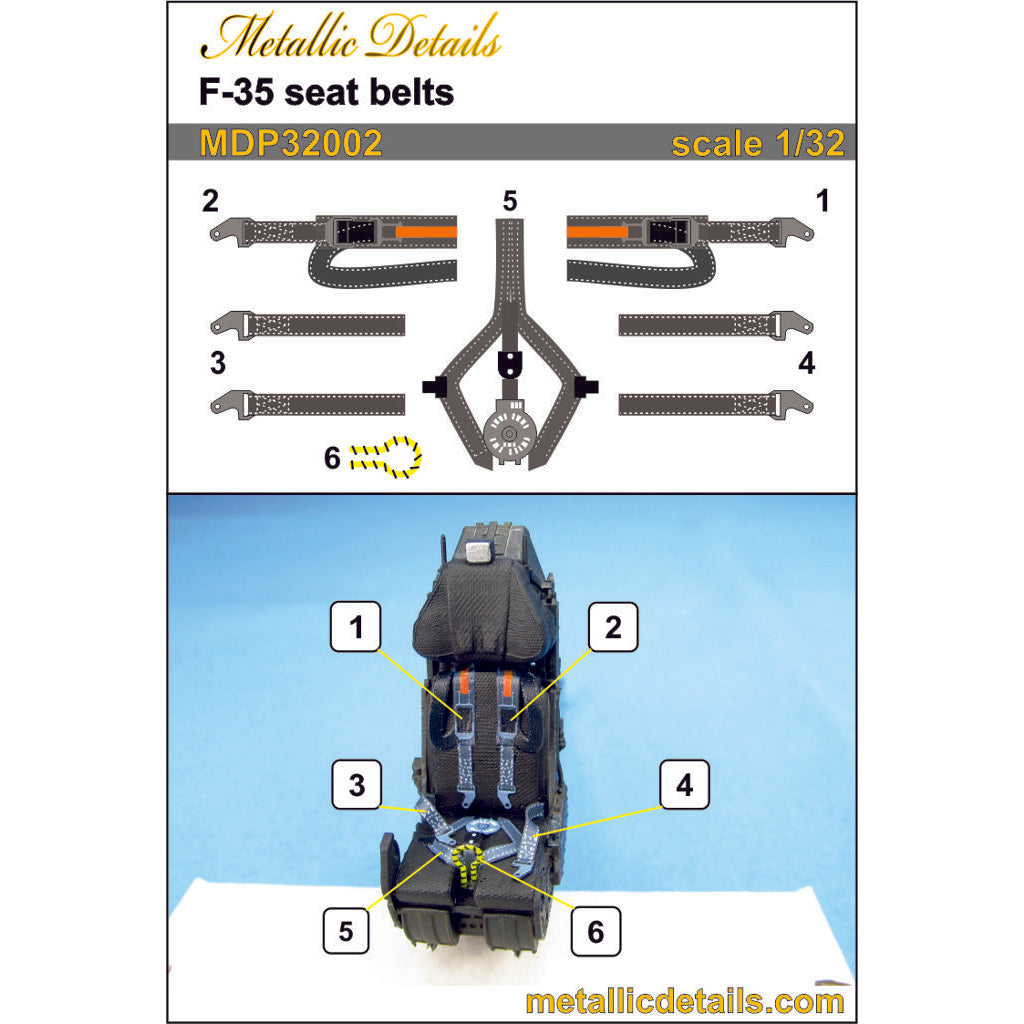 Metallic Details

F-35 seat belts

MDP32002 scale 1/32

2

5

1

3

4

6

1

2

3

4

5

6

metallicdetails.com