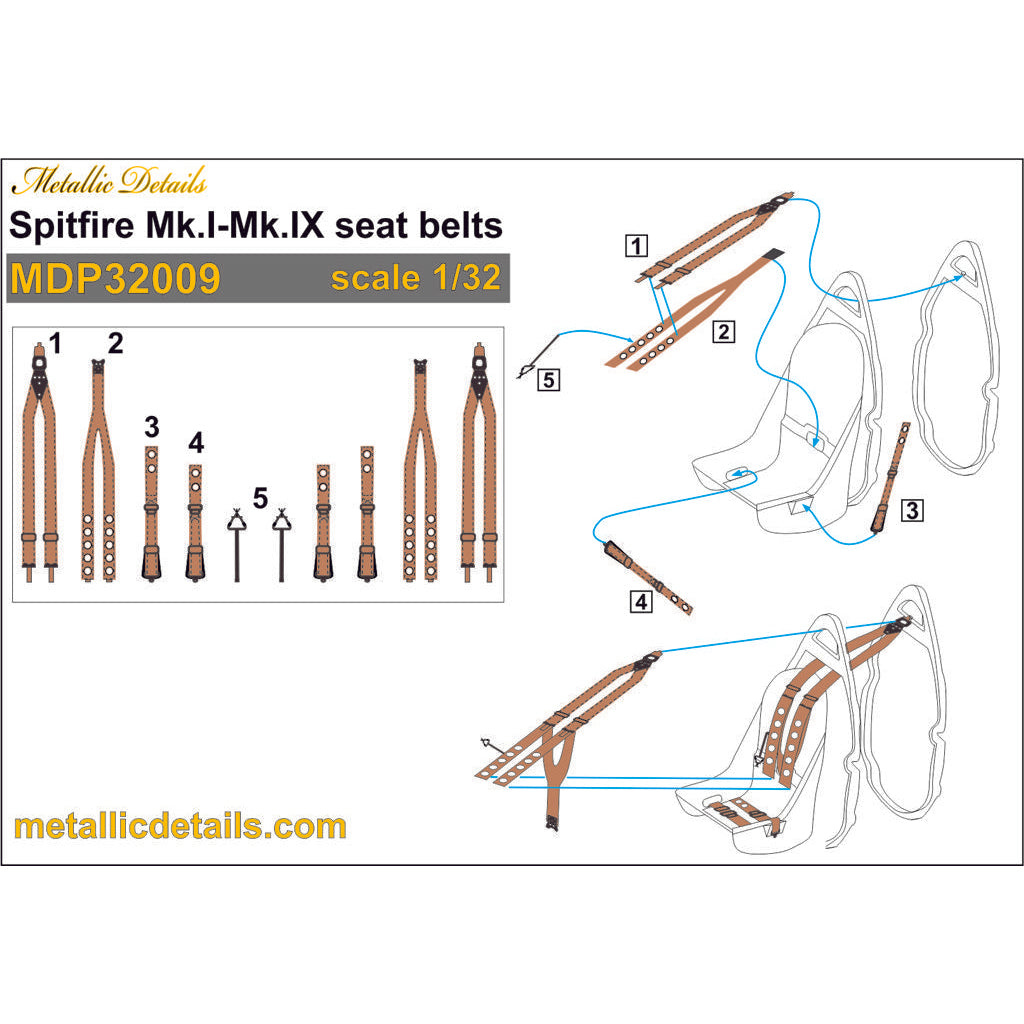 Metallic Details

Spitfire Mk.I-Mk.IX seat belts

MDP32009 scale 1/32

1 2 3 4 5

1

2

5

3

4

metallicdetails.com