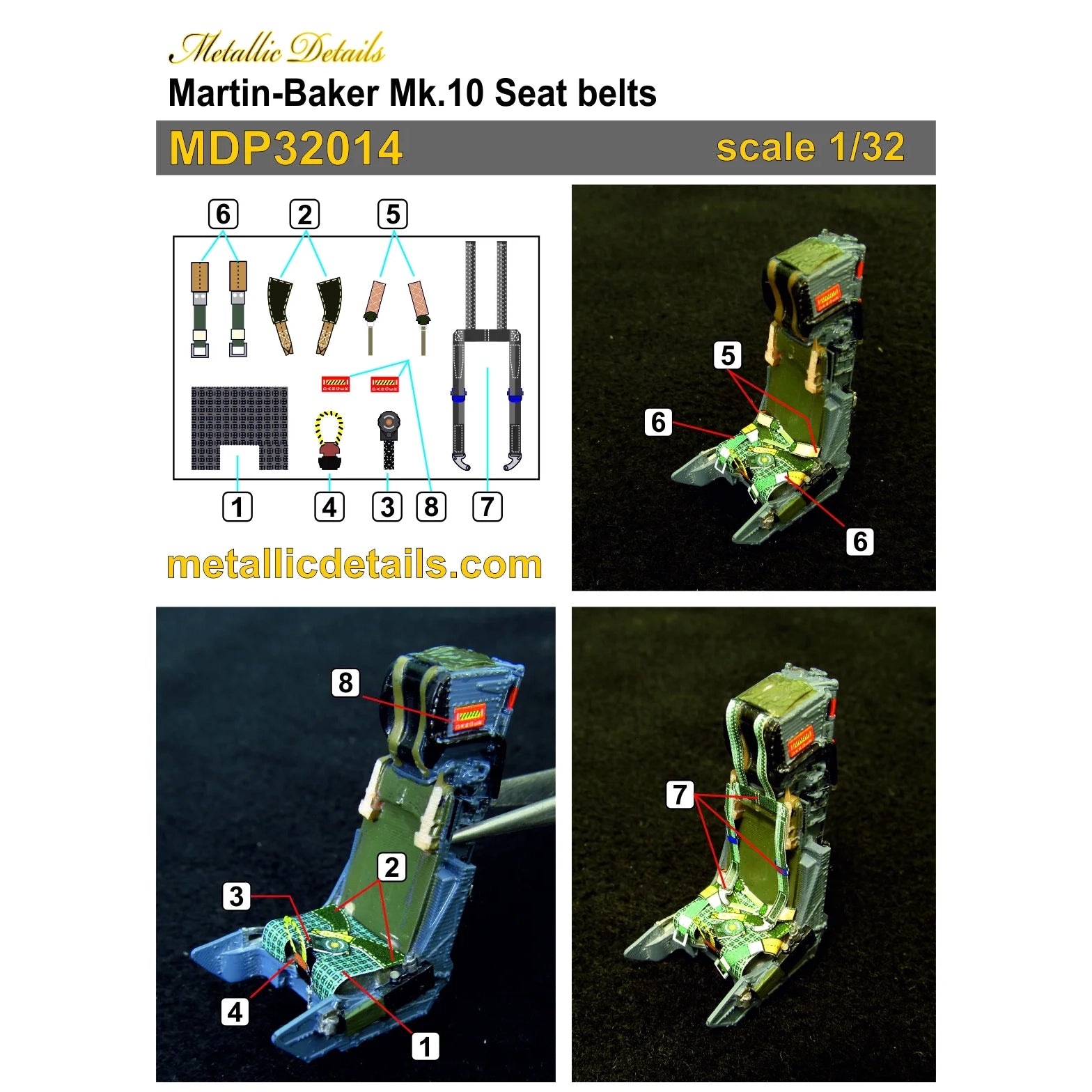 Metallic Details

Martin-Baker Mk.10 Seat belts

MDP32014 scale 1/32

6 2 5

1 4 3 8 7

metallicdetails.com

5
6
6

8
2
3
4
1

7