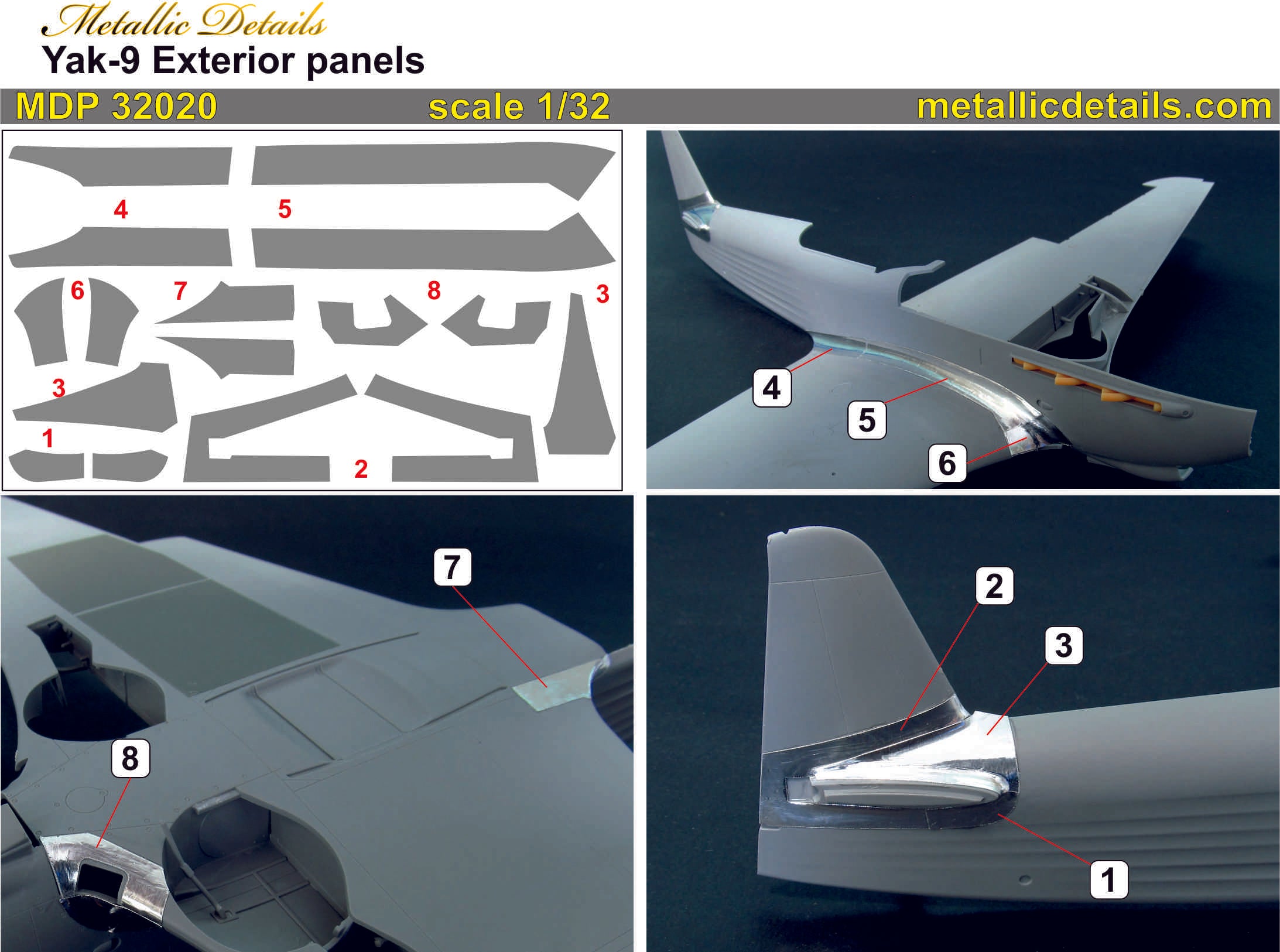 Metallic Details
Yak-9 Exterior panels

MDP 32020 scale 1/32 metallicdetails.com

4 5
6 7 8 3
3
1
2

4
5
6

7
8

2
3
1