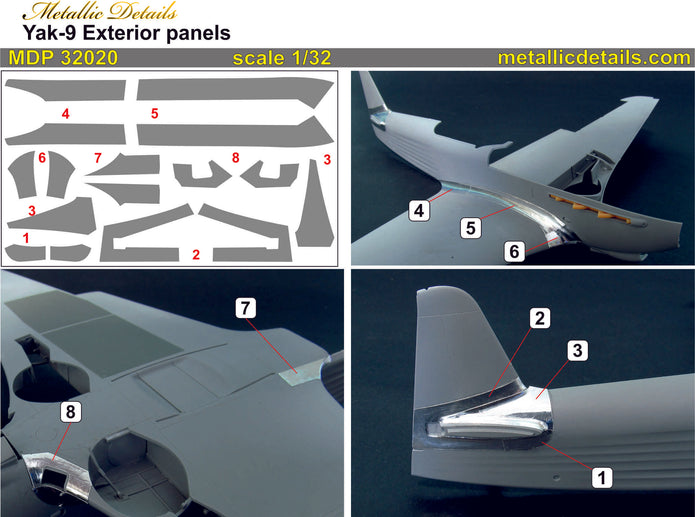 Metallic Details
Yak-9 Exterior panels
MDP 32020 scale 1/32 metallicdetails.com

4
5
6
7
8
3
3
1
2

4
5
6

7
8

2
3
1