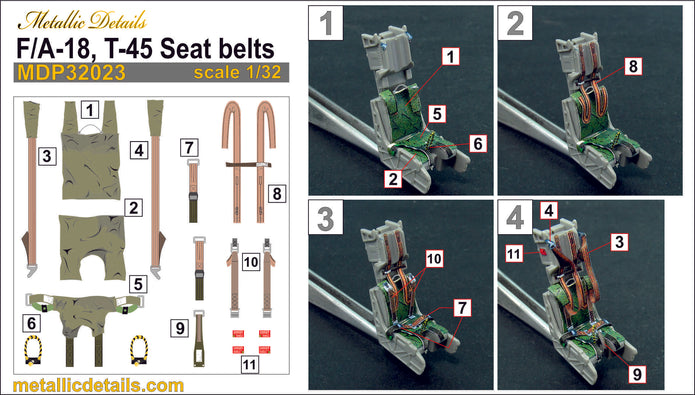 Metallic Details
F/A-18, T-45 Seat belts
MDP32023 scale 1/32

1
3
4
7
8
2
5
10
6
9
11

metallicdetails.com

1
1
5
6
2

2
8

3
10
7

4
4
3
11
9