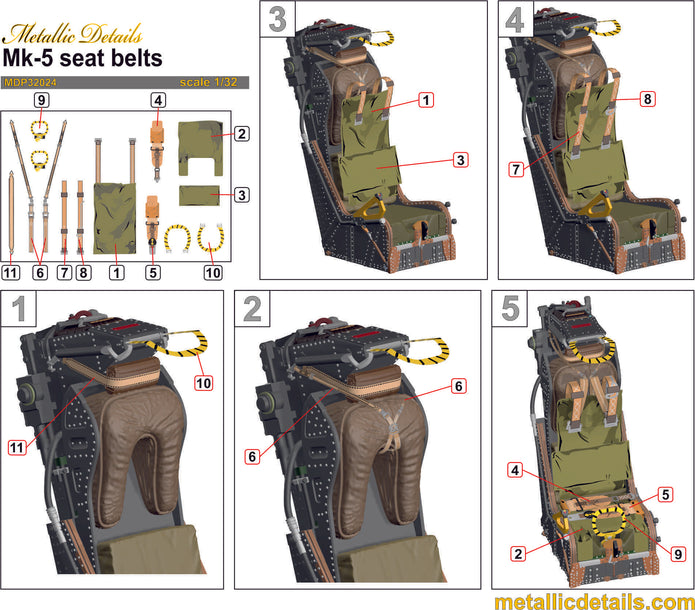 Metallic Details
Mk-5 seat belts
MDP32024 scale 1/32

9
4
2
3
11
6
7
8
1
5
10

3
1
3

4
8
7

1
10
11

2
6
6

5
4
5
2
9

metallicdetails.com