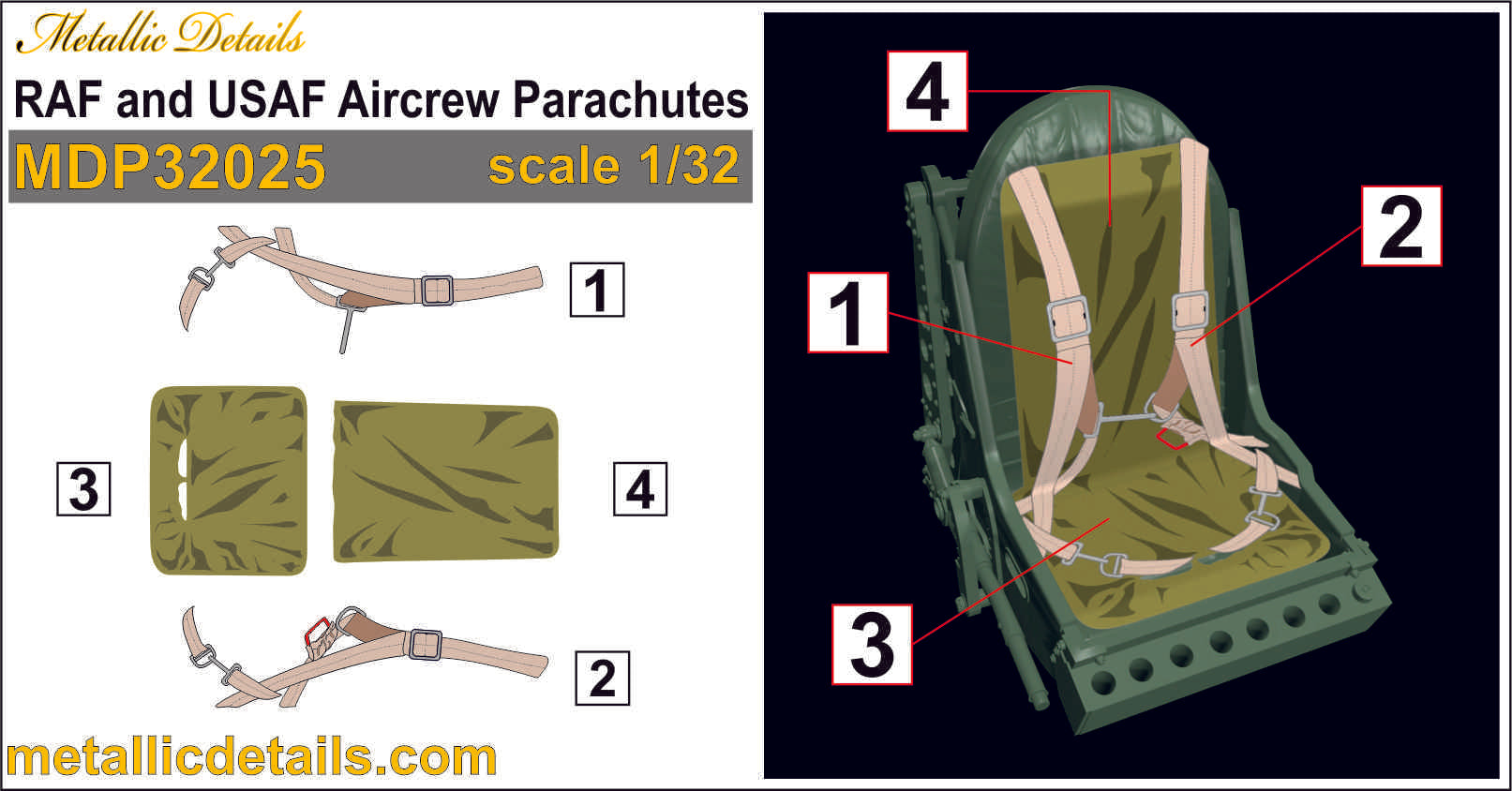 Metallic Details

RAF and USAF Aircrew Parachutes

MDP32025 scale 1/32

1

3

4

2

metallicdetails.com

4

2

1

3