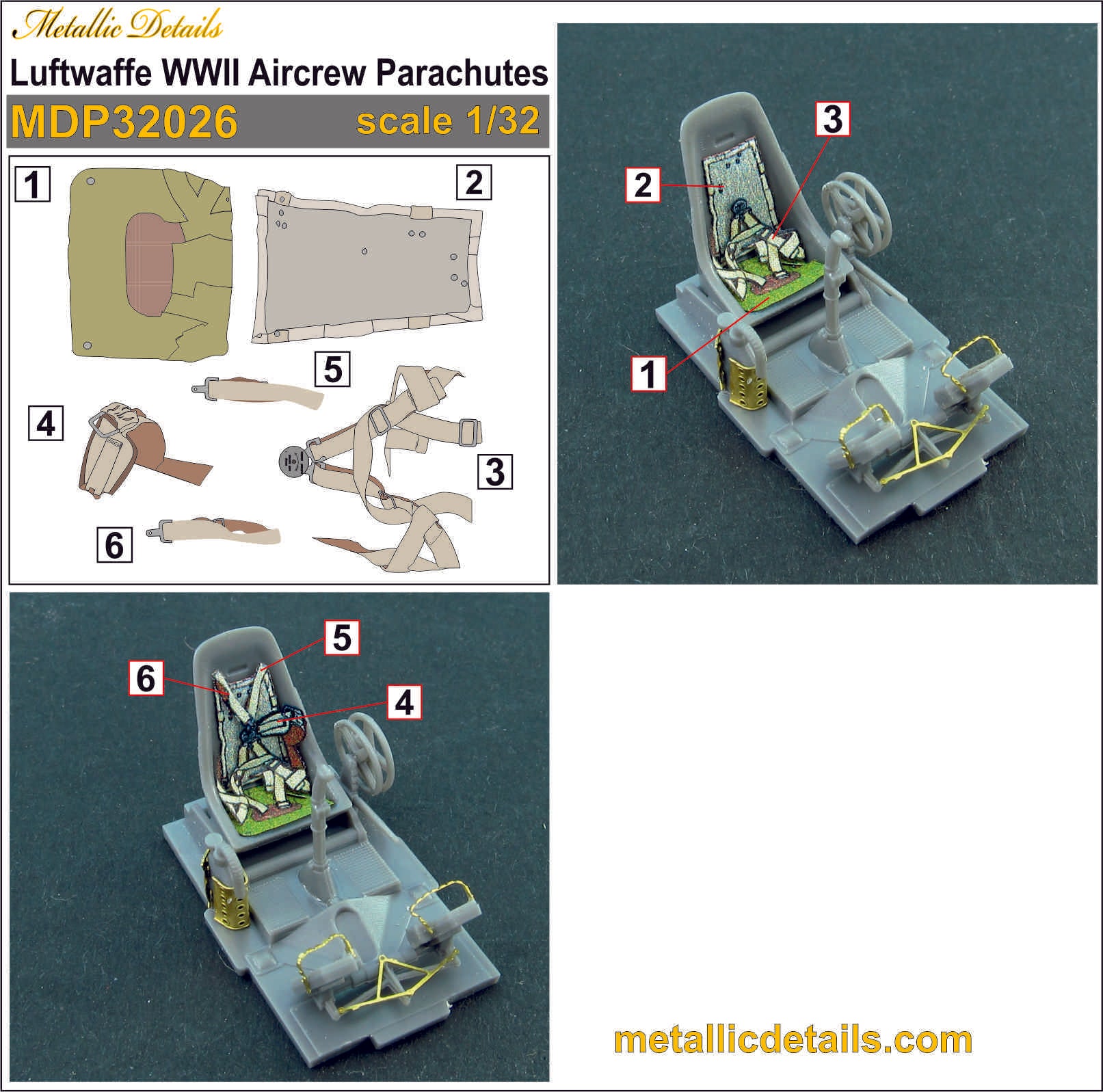 Metallic Details

Luftwaffe WWII Aircrew Parachutes

MDP32026 scale 1/32

1

2

5

4

3

6

3

2

1

5

6

4

metallicdetails.com