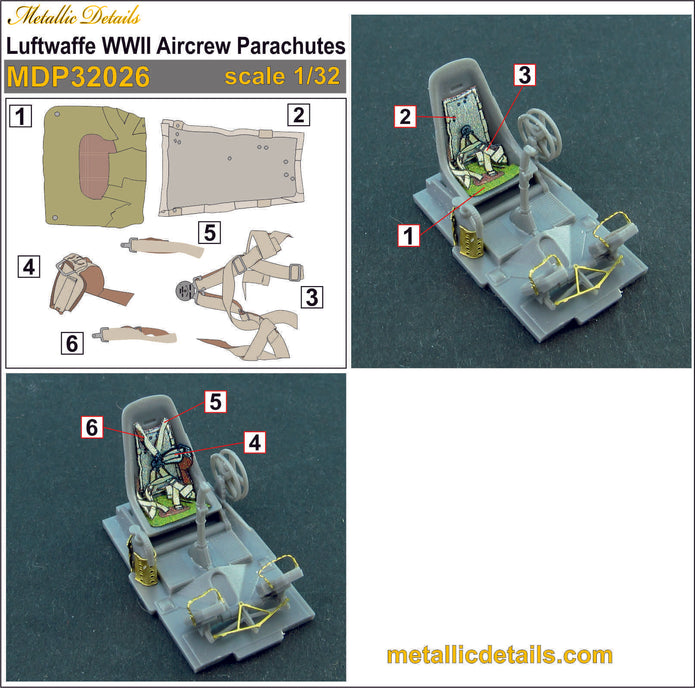 Metallic Details
Luftwaffe WWII Aircrew Parachutes
MDP32026 scale 1/32

1
2
5
4
3
6

3
2
1

5
6
4

metallicdetails.com