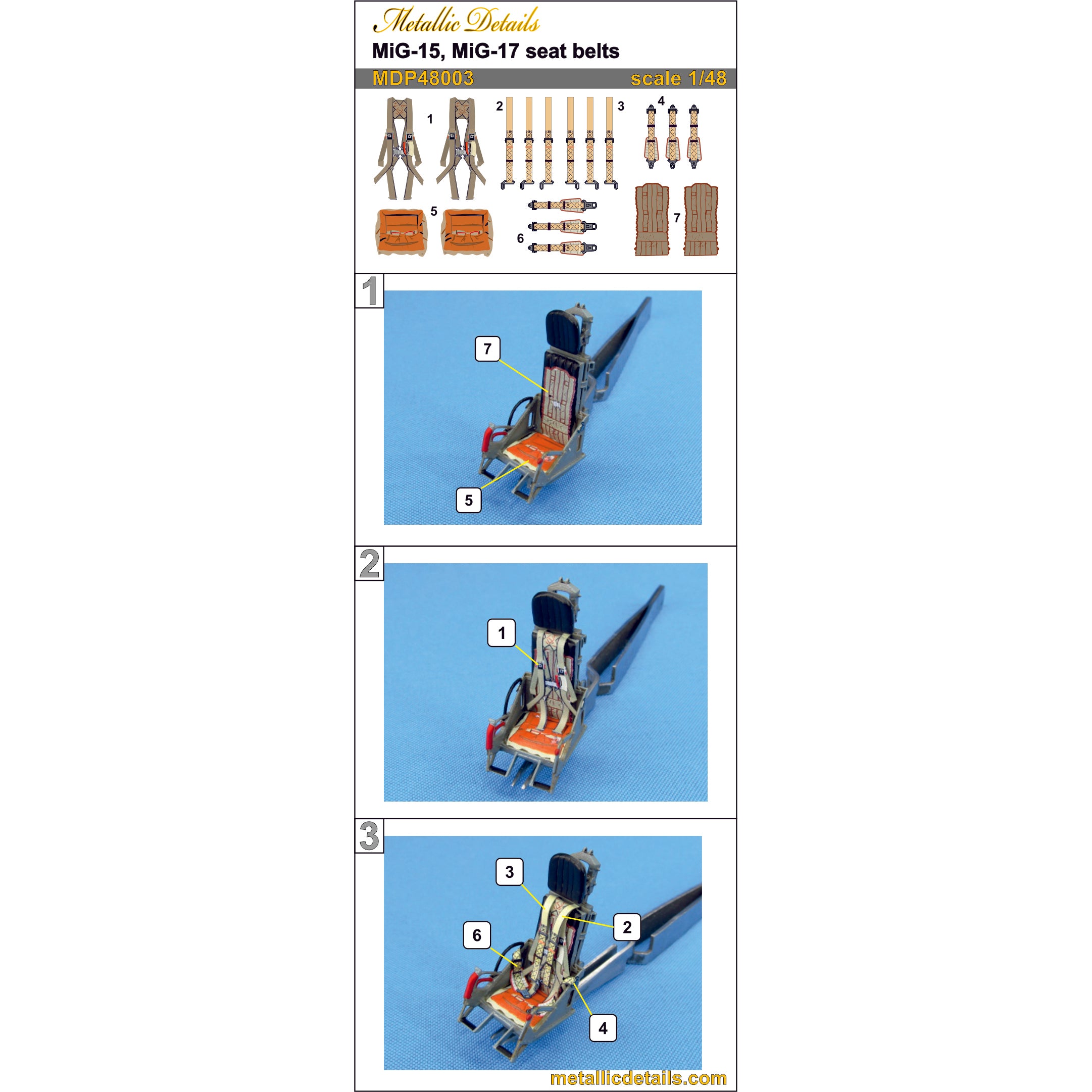 Metallic Details

MiG-15, MiG-17 seat belts

MDP48003

scale 1/48

1

2

3

4

5

6

7

1

7

5

2

1

3

3

2

6

4

metallicdetails.com