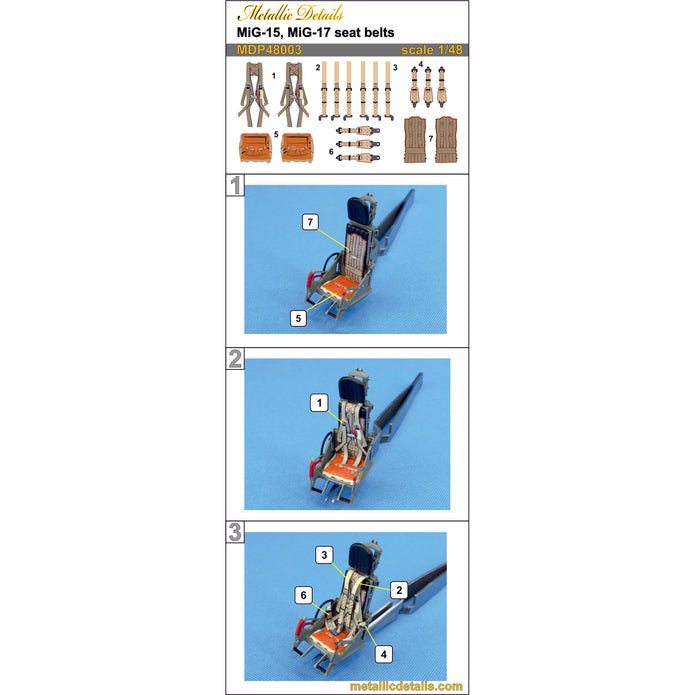 Metallic Details
MiG-15, MiG-17 seat belts
MDP48003
scale 1/48

1
2
3
4
5
6
7

1
7
5

2
1

3
3
2
6
4

metallicdetails.com