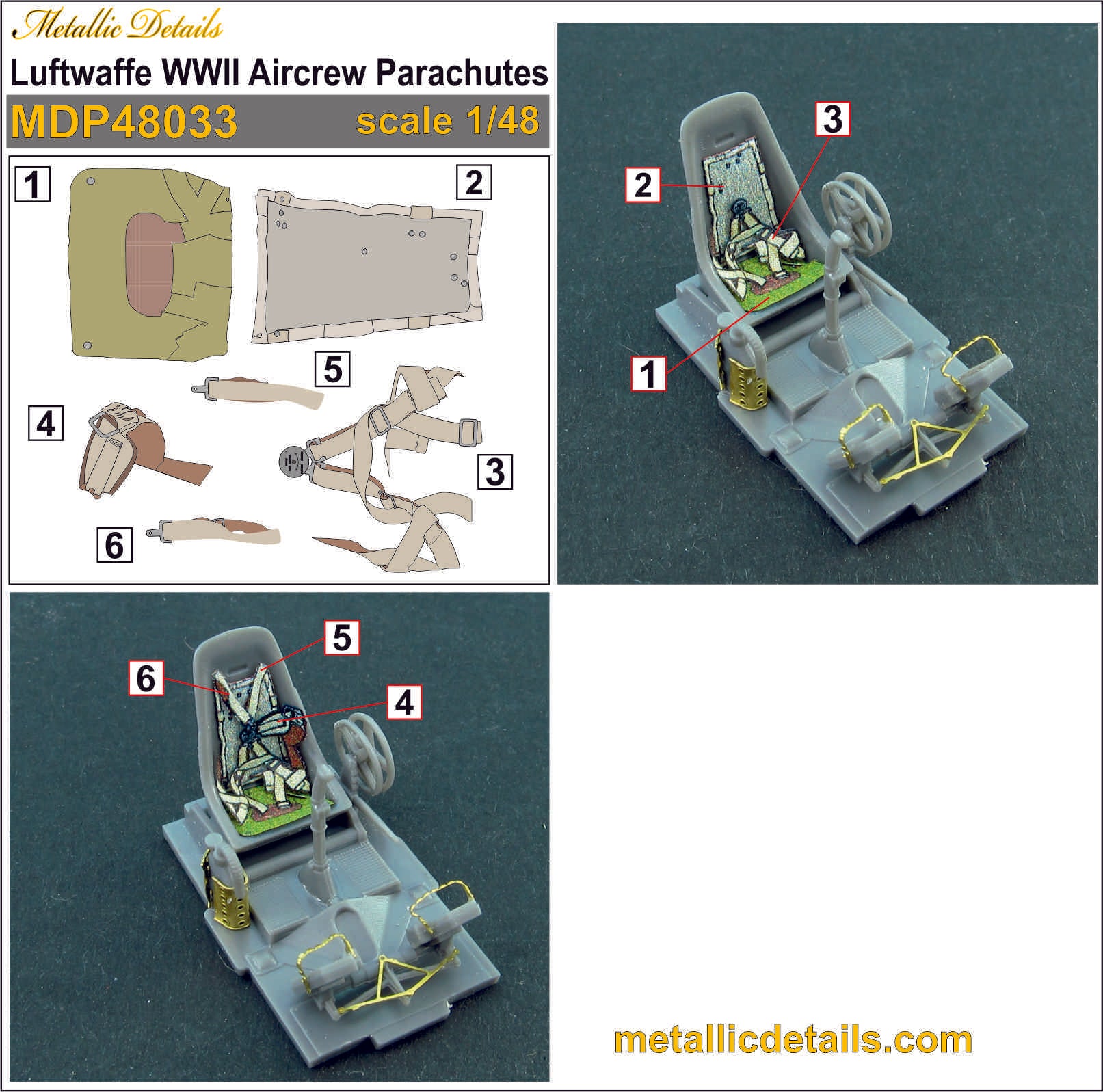 Metallic Details

Luftwaffe WWII Aircrew Parachutes

MDP48033 scale 1/48

1 2 5 4 3 6

3 2 1

5 6 4

metallicdetails.com