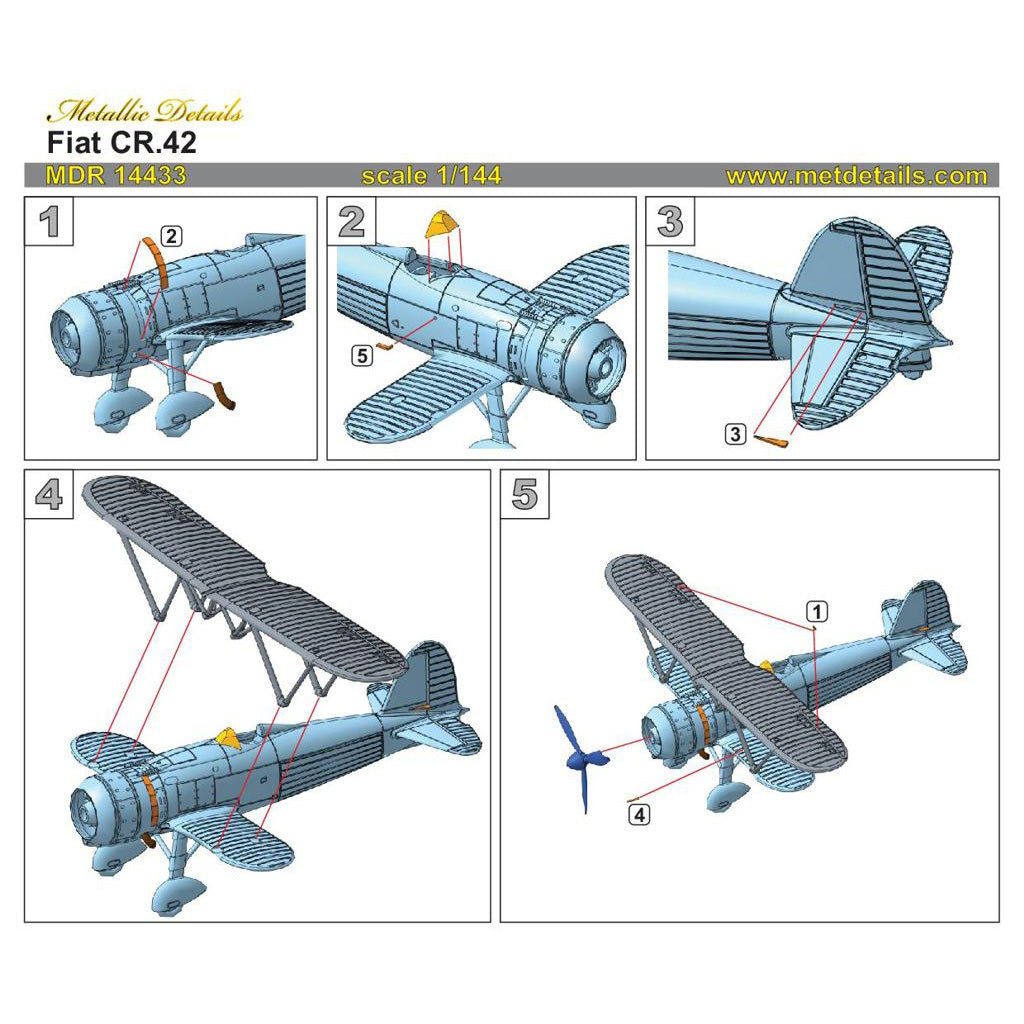 Metallic Details
Fiat CR.42
MDR 14433
scale 1/144
www.metdetails.com

1
2

2
5

3
3

4

5
1
4