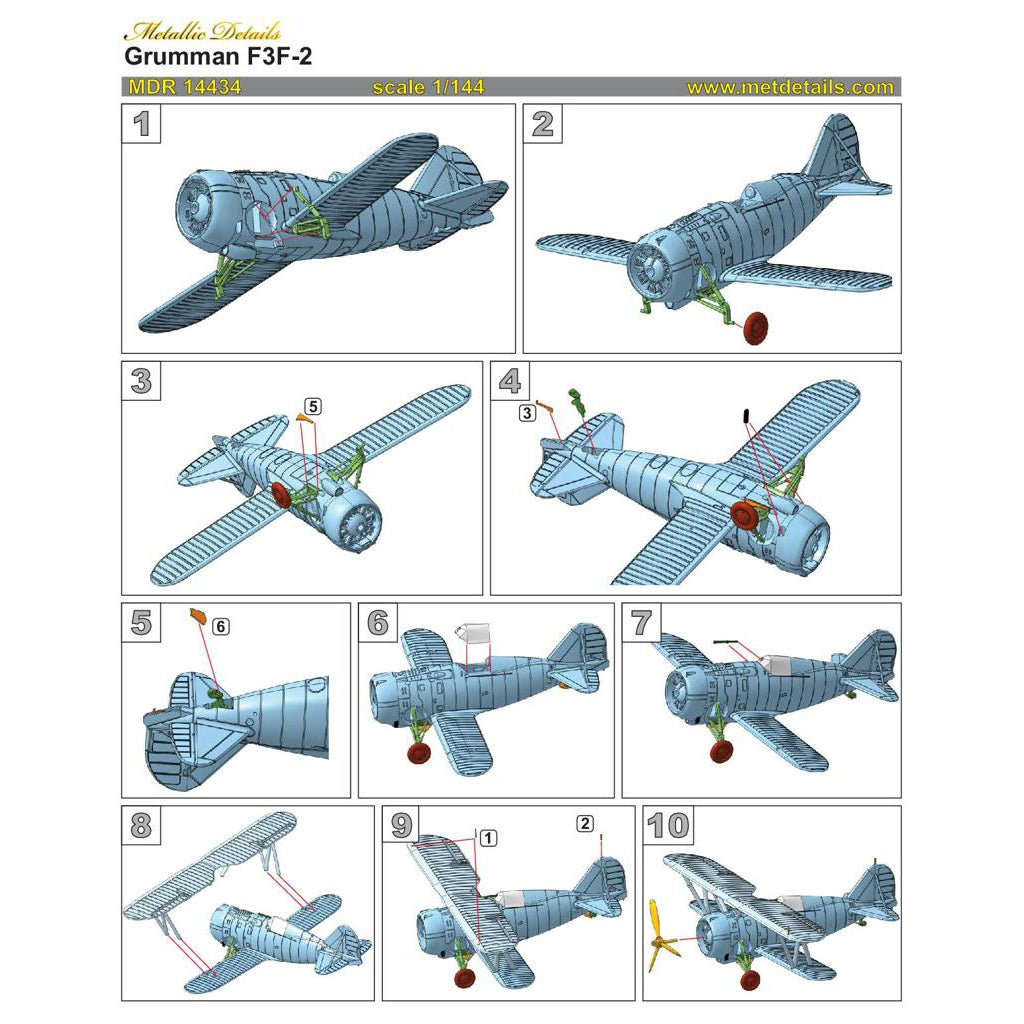 Metallic Details
Grumman F3F-2

MDR 14434 scale 1/144 www.metdetails.com

1

2

3
5

4
3

5
6

6

7

8

9
1
2

10