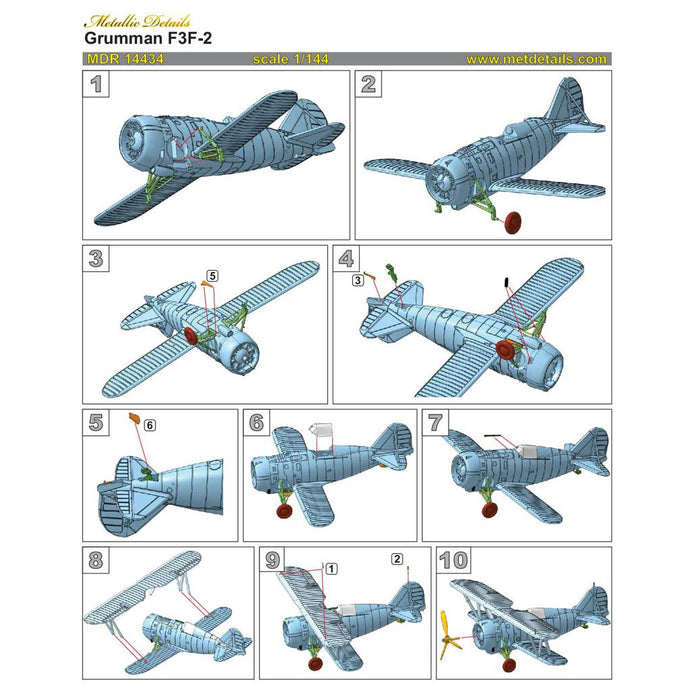 Metallic Details
Grumman F3F-2
MDR 14434 scale 1/144 www.metdetails.com

1

2

3
5

4
3

5
6

6

7

8

9
1
2

10