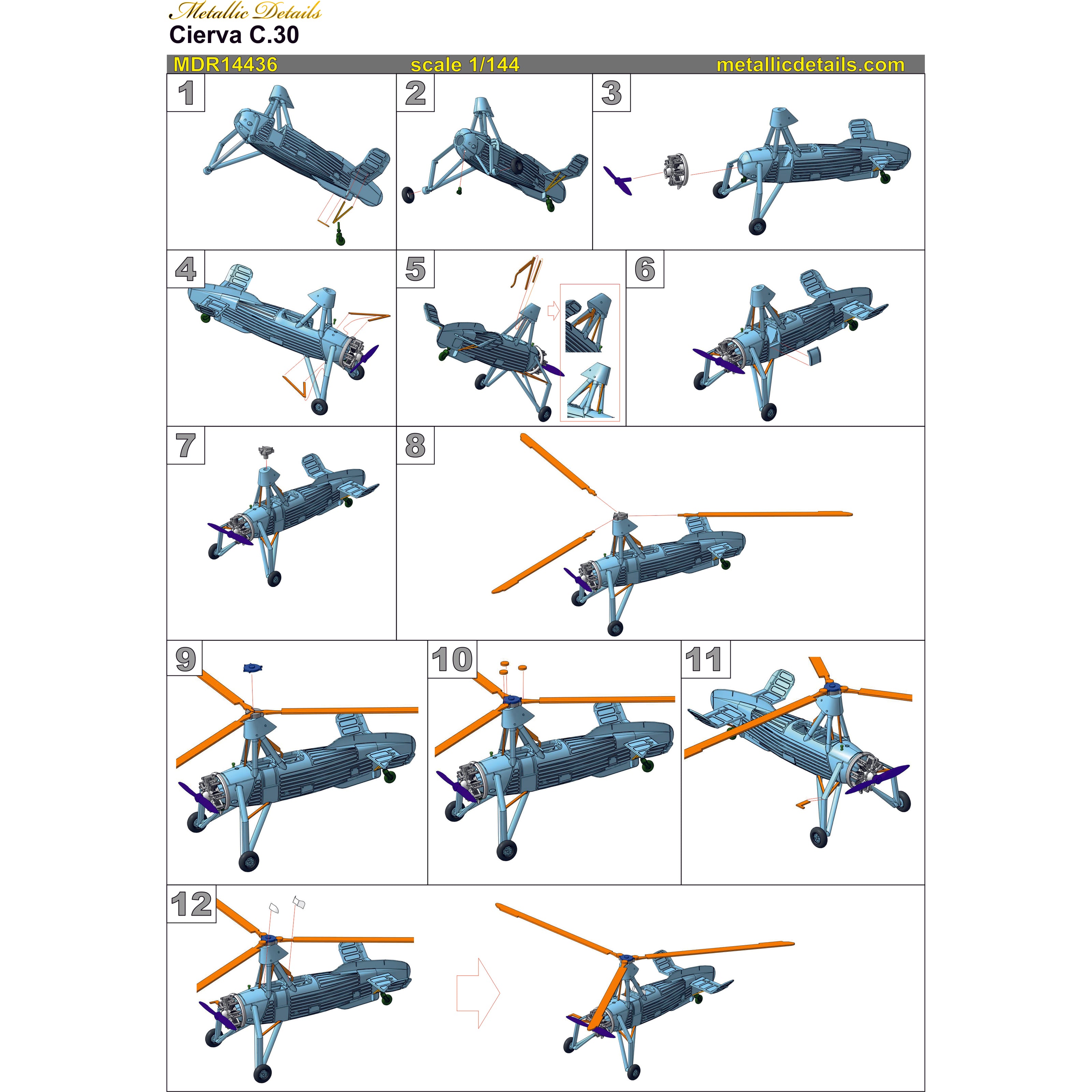 Metallic Details
Cierva C.30

MDR14436 scale 1/144 metallicdetails.com

1

2

3

4

5

6

7

8

9

10

11

12