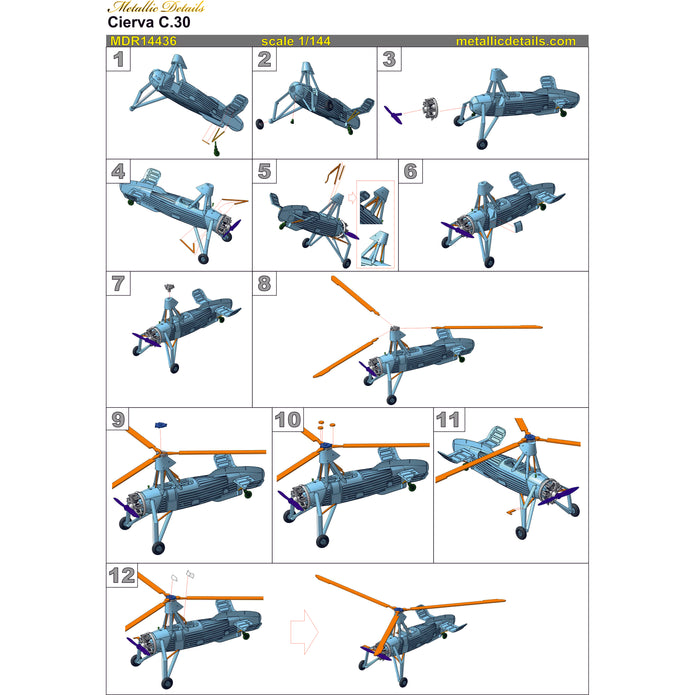 Metallic Details
Cierva C.30

MDR14436 scale 1/144 metallicdetails.com

1

2

3

4

5

6

7

8

9

10

11

12