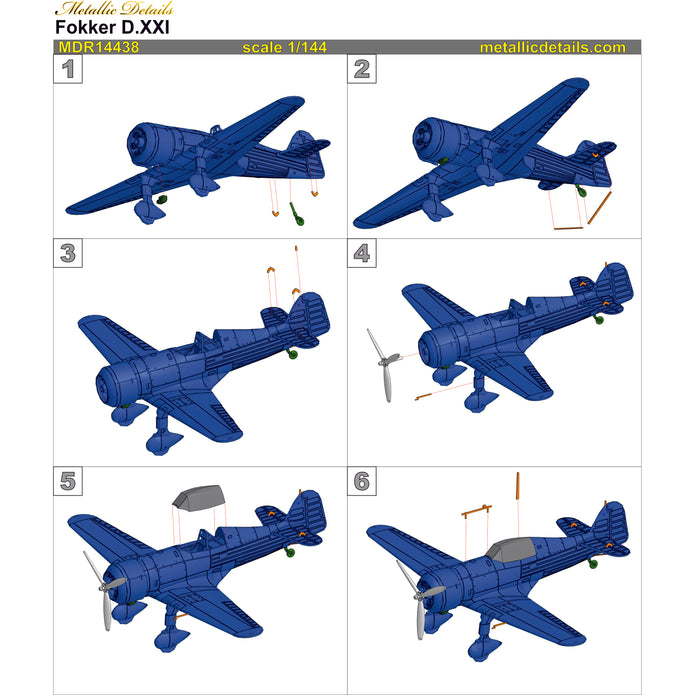 Metallic Details
Fokker D.XXI

MDR14438 scale 1/144 metallicdetails.com

1

2

3

4

5

6