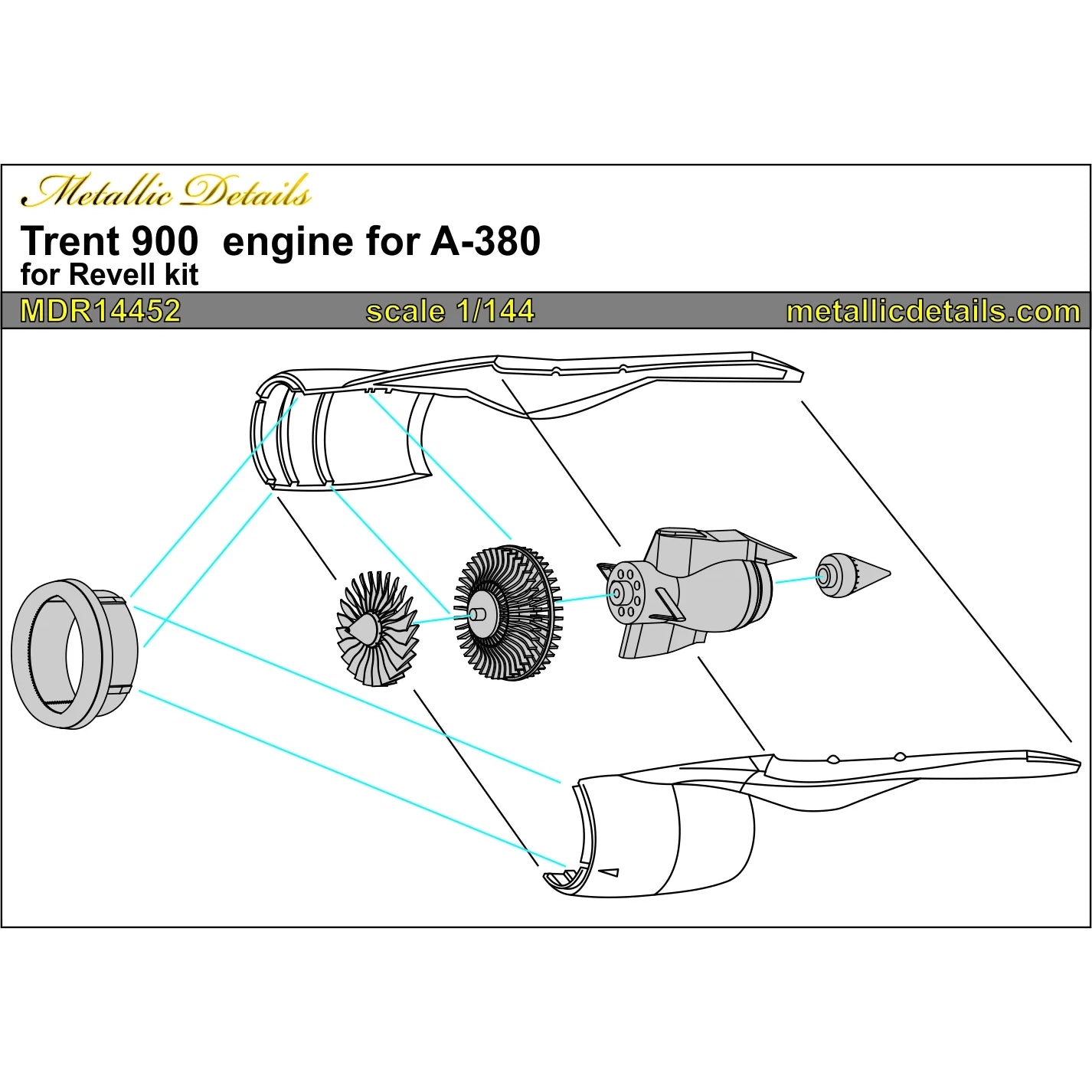 Metallic Details

Trent 900 engine for A-380
for Revell kit

MDR14452

scale 1/144

metallicdetails.com