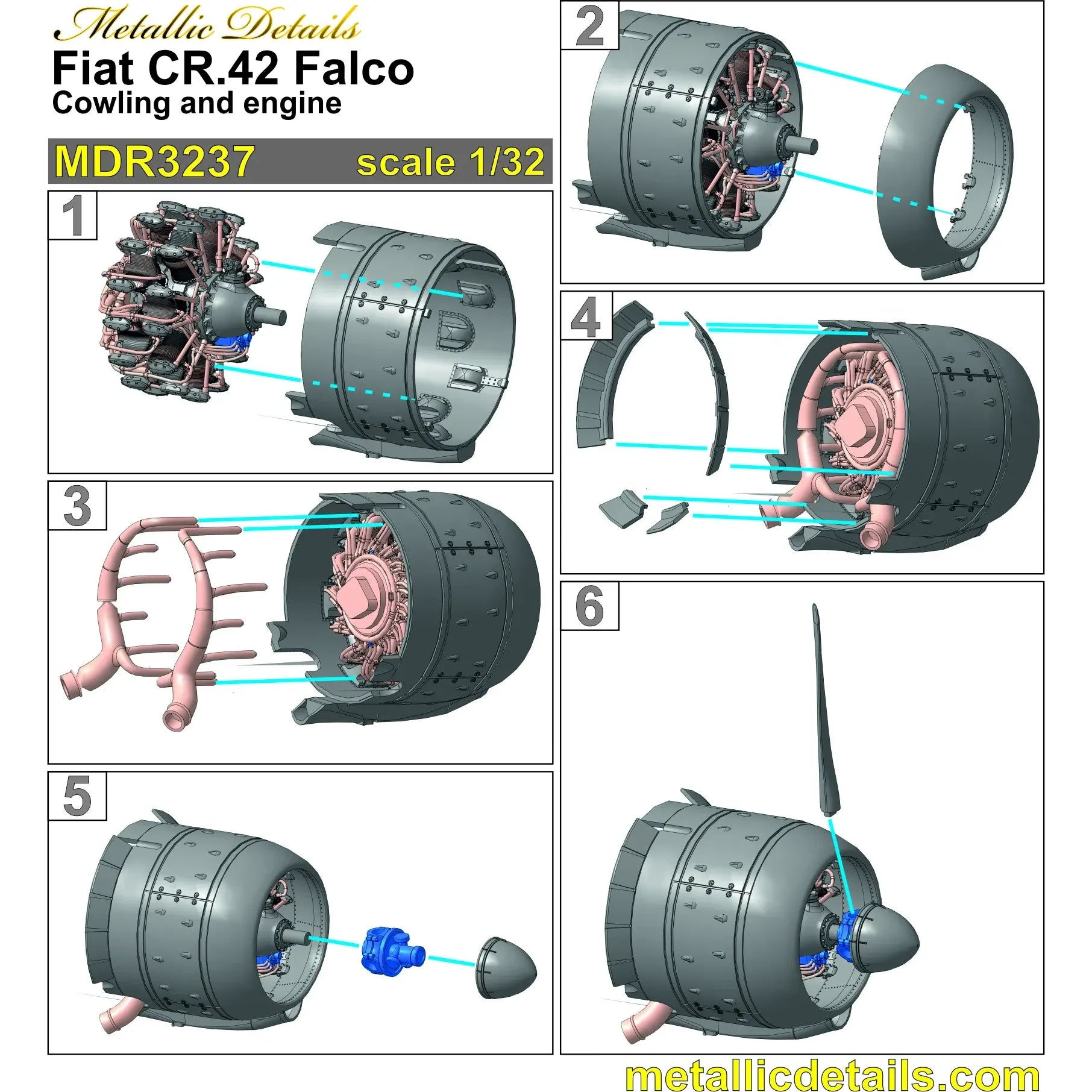 Metallic Details
Fiat CR.42 Falco
Cowling and engine

MDR3237 scale 1/32

1

2

3

4

5

6

metallicdetails.com