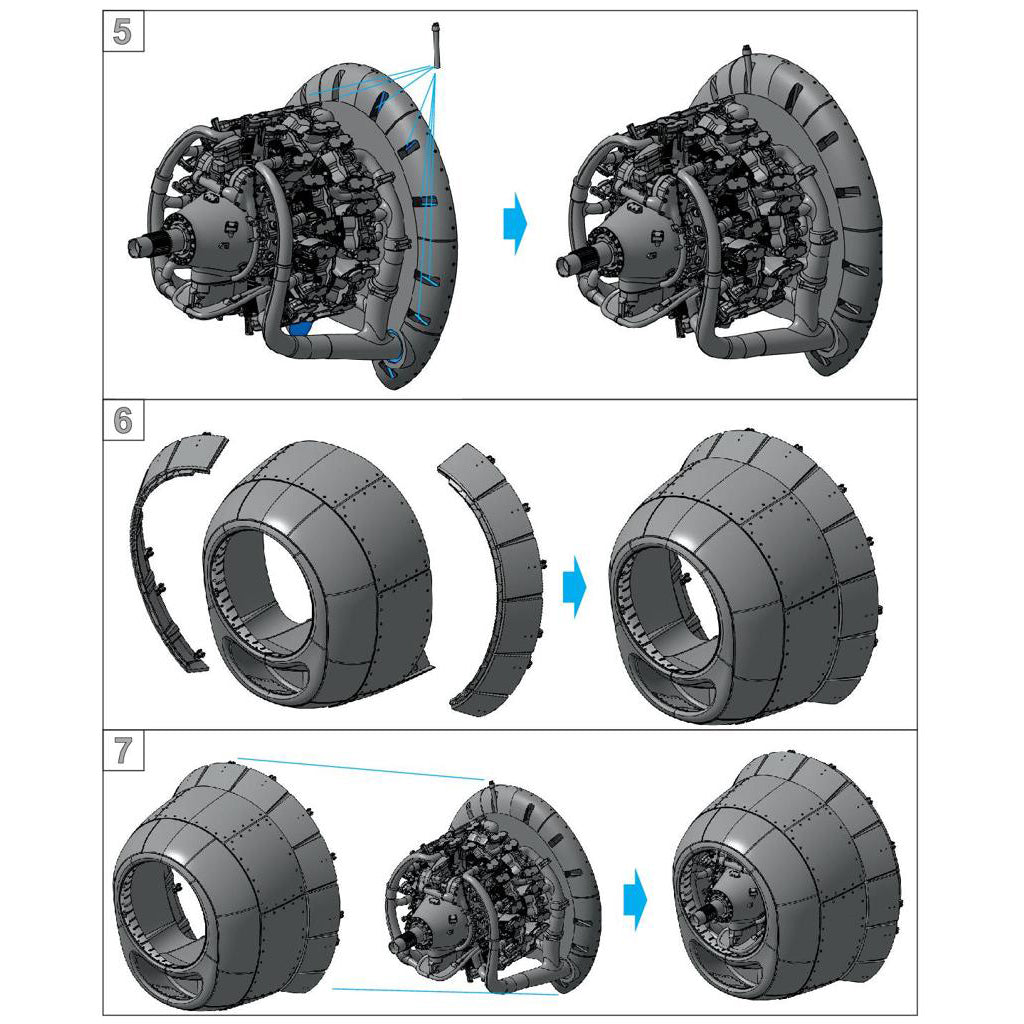 5

6

7