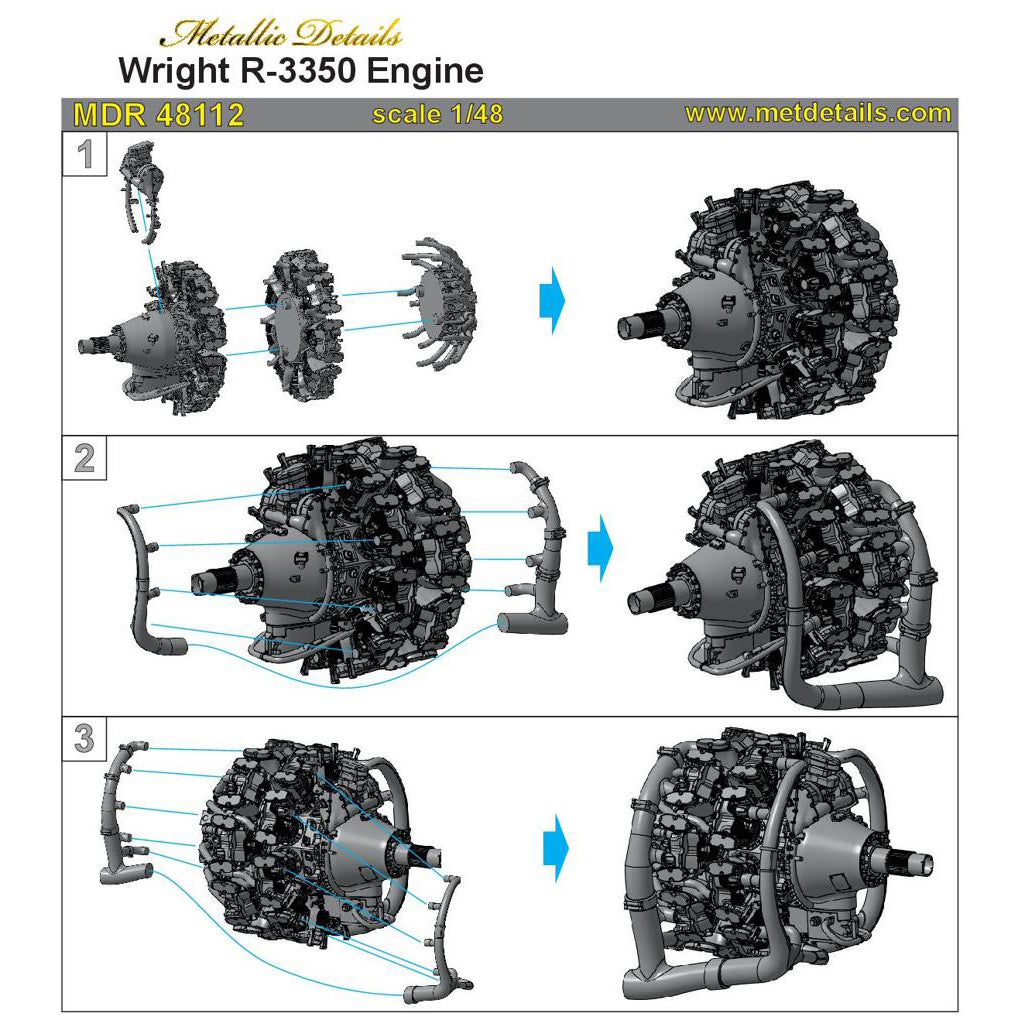 Metallic Details
Wright R-3350 Engine

MDR 48112 scale 1/48 www.metdetails.com

1

2

3