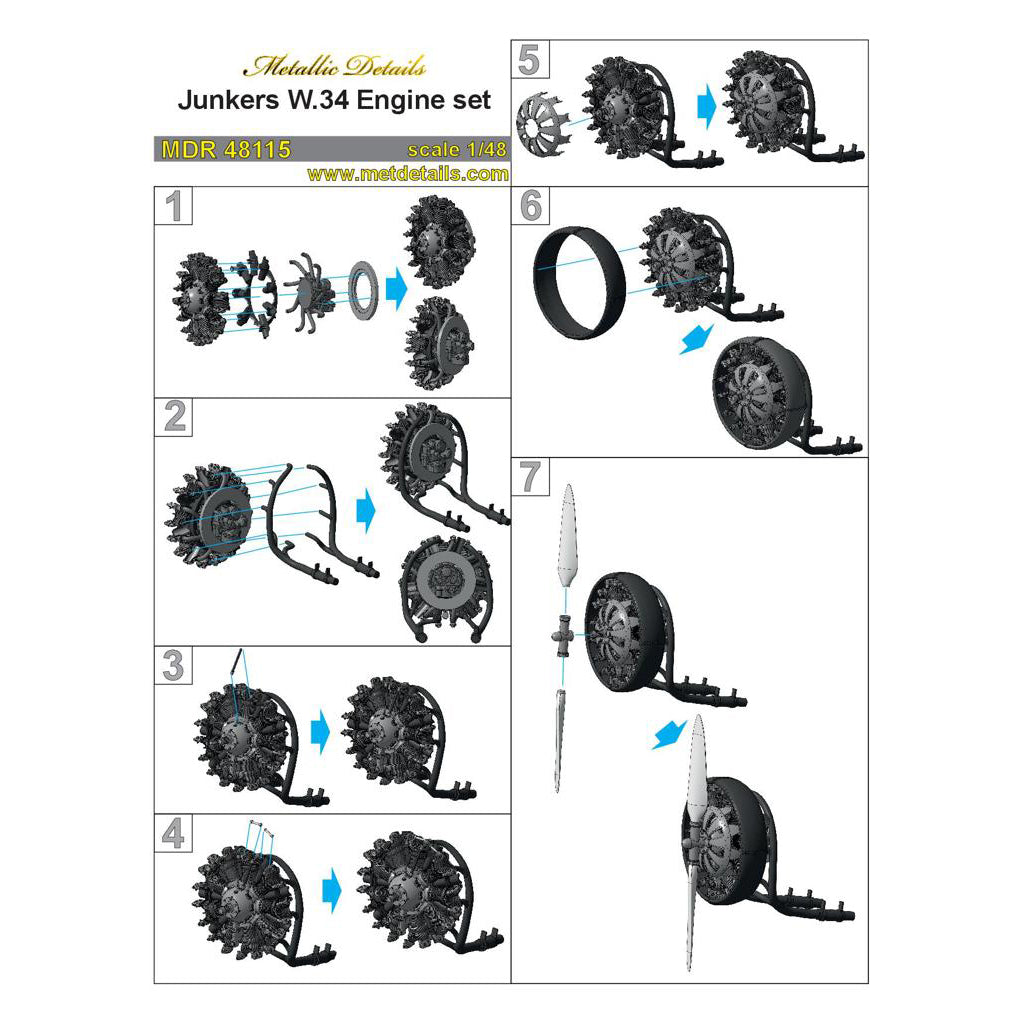 Metallic Details

Junkers W.34 Engine set

MDR 48115

scale 1/48

www.metdetails.com

1

2

3

4

5

6

7