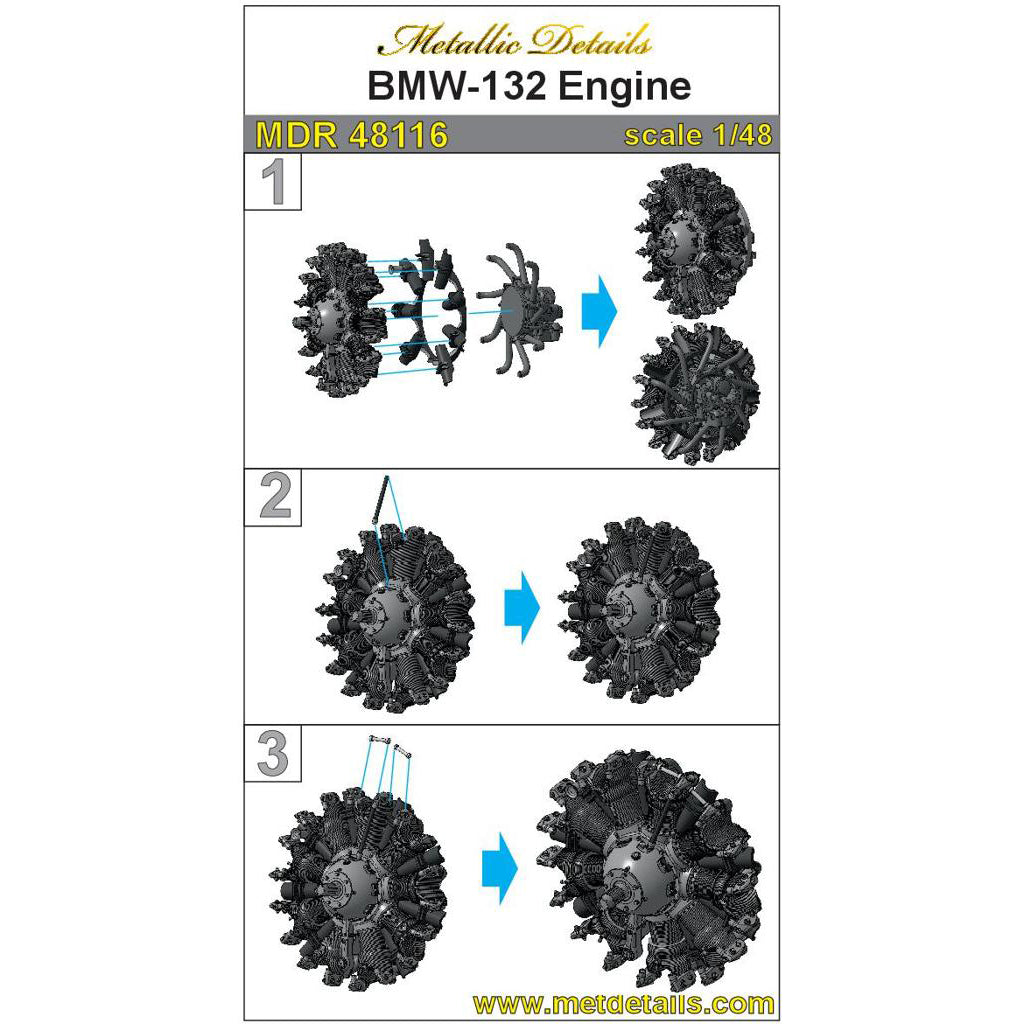 Metallic Details
BMW-132 Engine
MDR 48116
scale 1/48

1

2

3

www.metdetails.com