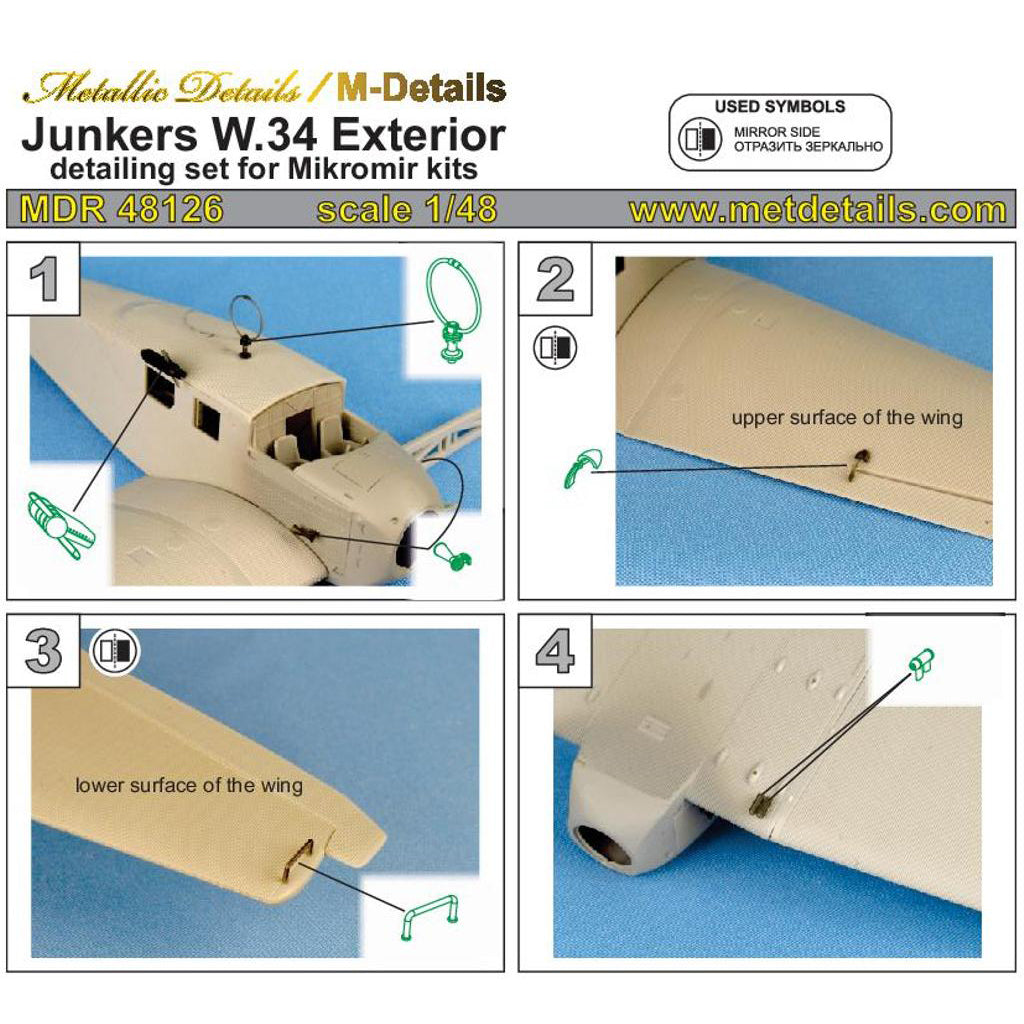 Metallic Details / M-Details
Junkers W.34 Exterior
detailing set for Mikromir kits

USED SYMBOLS
MIRROR SIDE
ОТРАЗИТЬ ЗЕРКАЛЬНО

MDR 48126 scale 1/48 www.metdetails.com

1

2

upper surface of the wing

3

lower surface of the wing

4