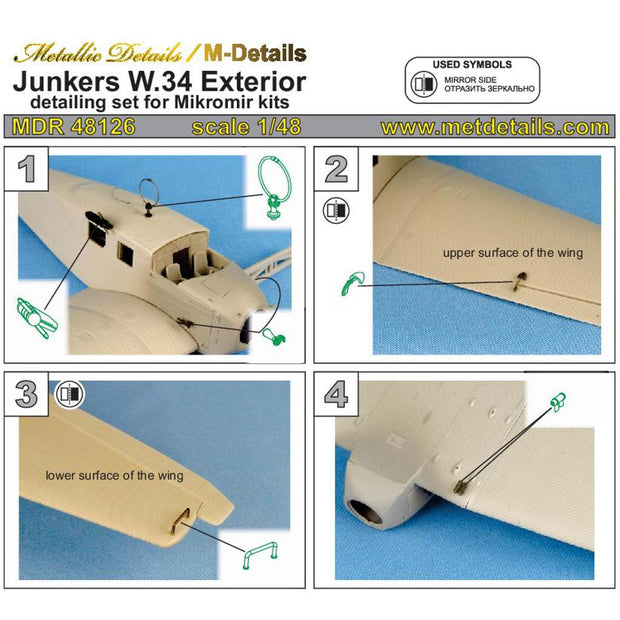 Metallic Details / M-Details

Junkers W.34 Exterior
detailing set for Mikromir kits

USED SYMBOLS
MIRROR SIDE
ОТРАЗИТЬ ЗЕРКАЛЬНО

MDR 48126 scale 1/48 www.metdetails.com

1

2

upper surface of the wing

3

lower surface of the wing

4