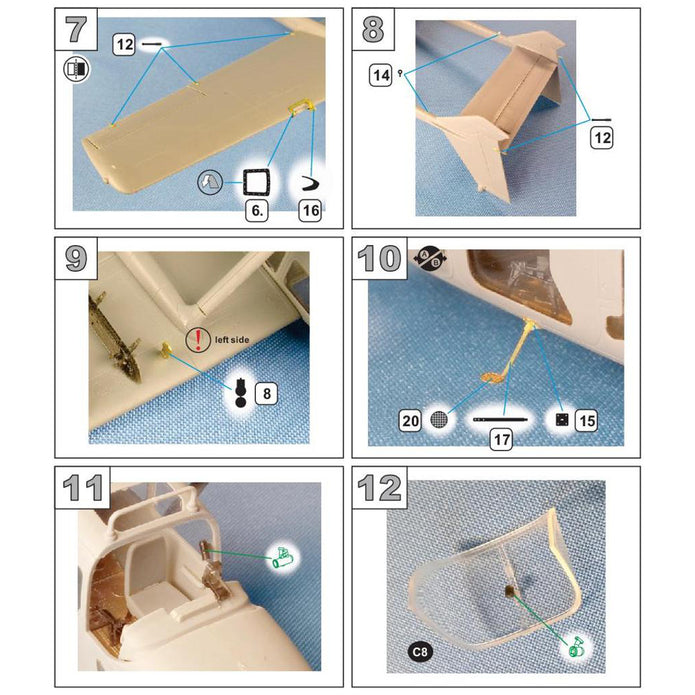 7
12
6.
16

8
14
12

9
left side
8

10
A
B
20
17
15

11

12
C8