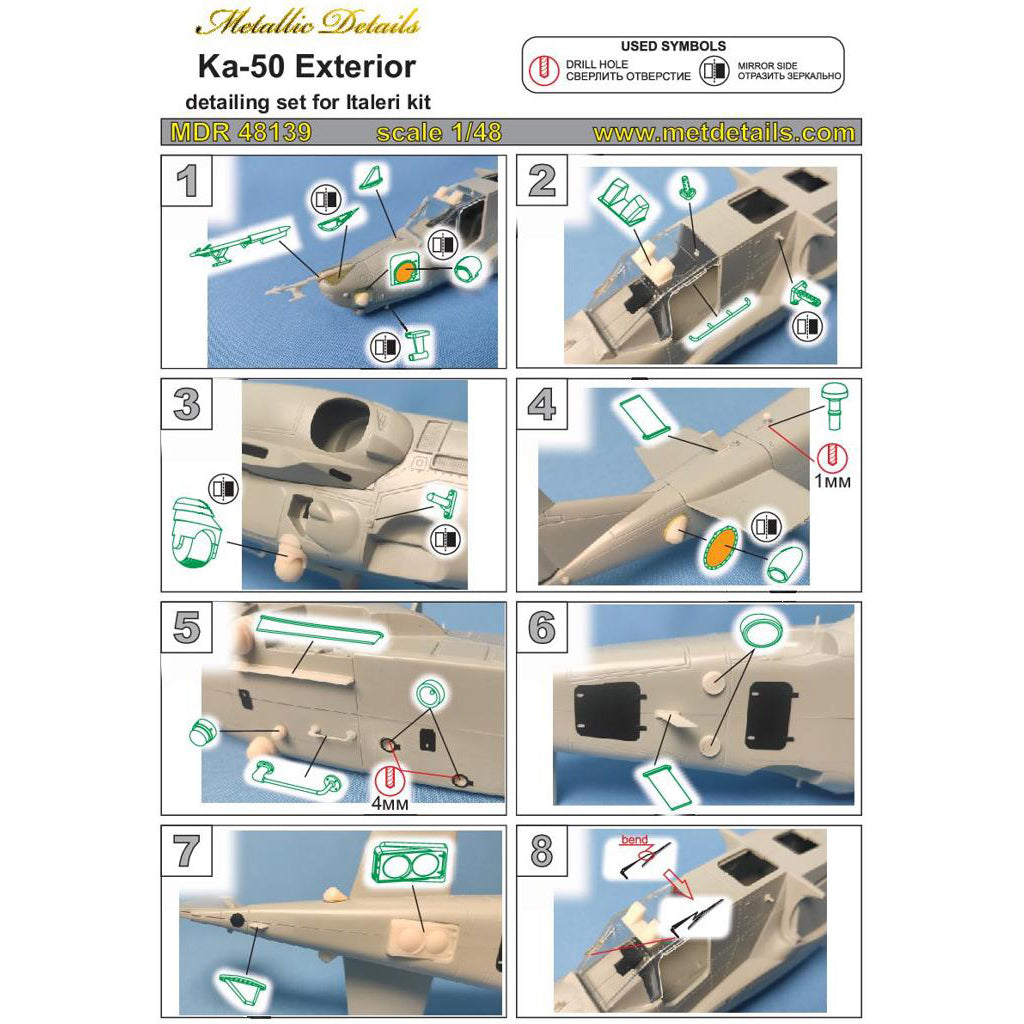 Metallic Details

Ka-50 Exterior

detailing set for Italeri kit

USED SYMBOLS

DRILL HOLE
СВЕРЛИТЬ ОТВЕРСТИЕ

MIRROR SIDE
ОТРАЗИТЬ ЗЕРКАЛЬНО

MDR 48139 scale 1/48 www.metdetails.com

1

2

3

4

1мм

5

4мм

6

7

8

bend