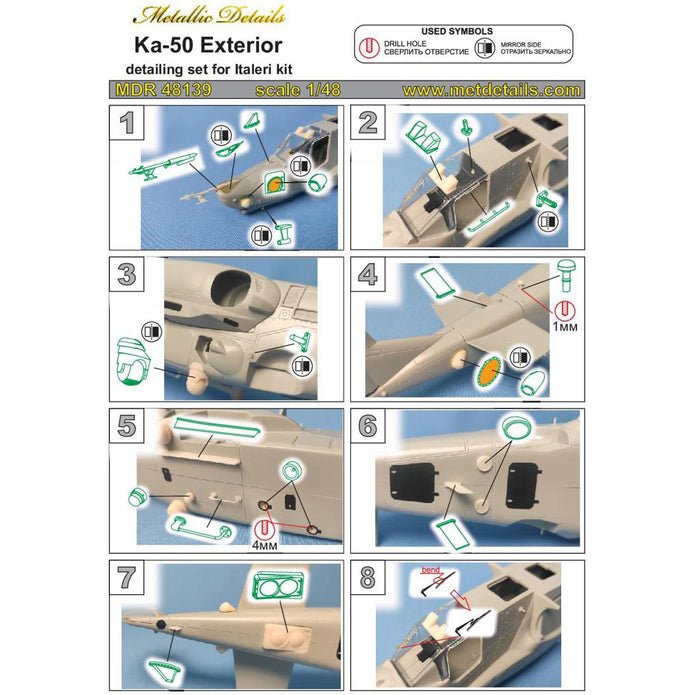 Metallic Details

Ka-50 Exterior
detailing set for Italeri kit

USED SYMBOLS
DRILL HOLE
СВЕРЛИТЬ ОТВЕРСТИЕ
MIRROR SIDE
ОТРАЗИТЬ ЗЕРКАЛЬНО

MDR 48139 scale 1/48 www.metdetails.com

1

2

3

4

1мм

5

4мм

6

7

8

bend