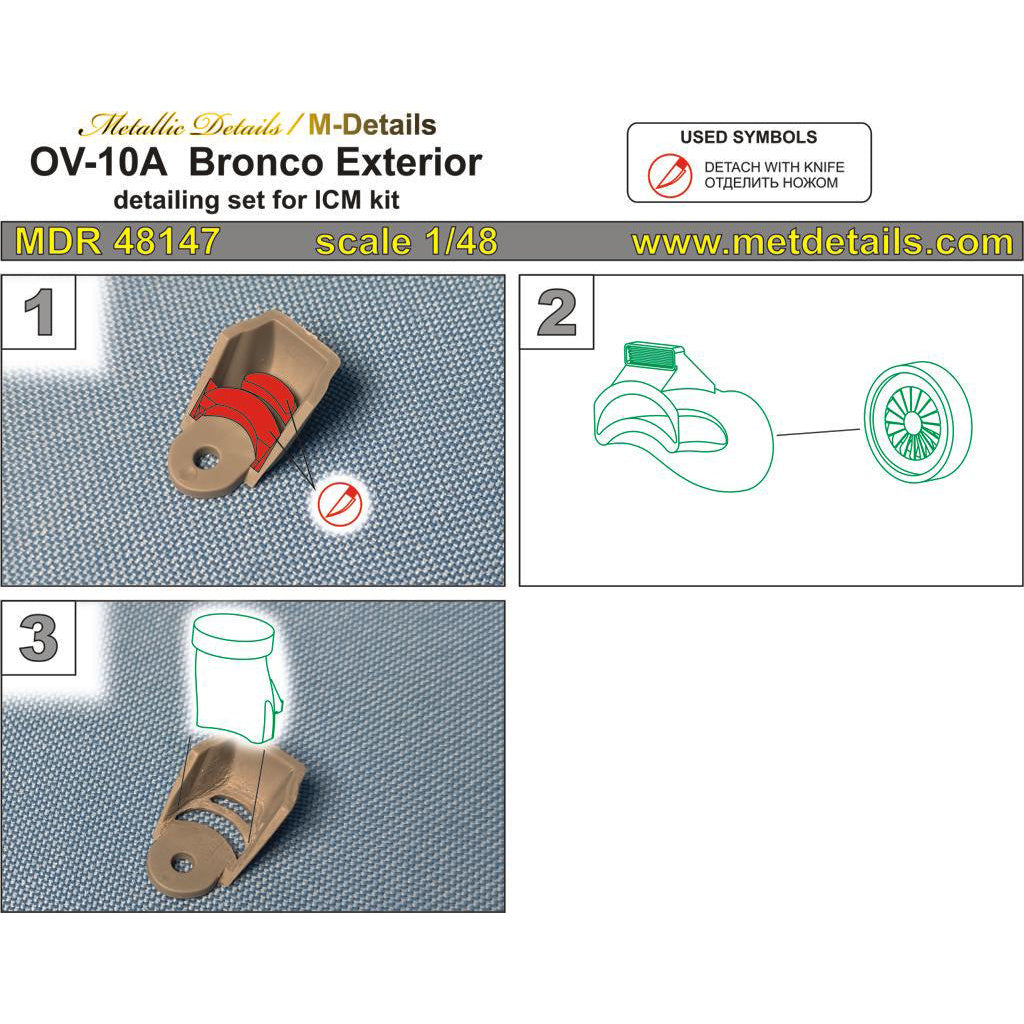 Metallic Details / M-Details
OV-10A Bronco Exterior
detailing set for ICM kit

USED SYMBOLS
DETACH WITH KNIFE
ОТДЕЛИТЬ НОЖОМ

MDR 48147 scale 1/48 www.metdetails.com

1

2

3