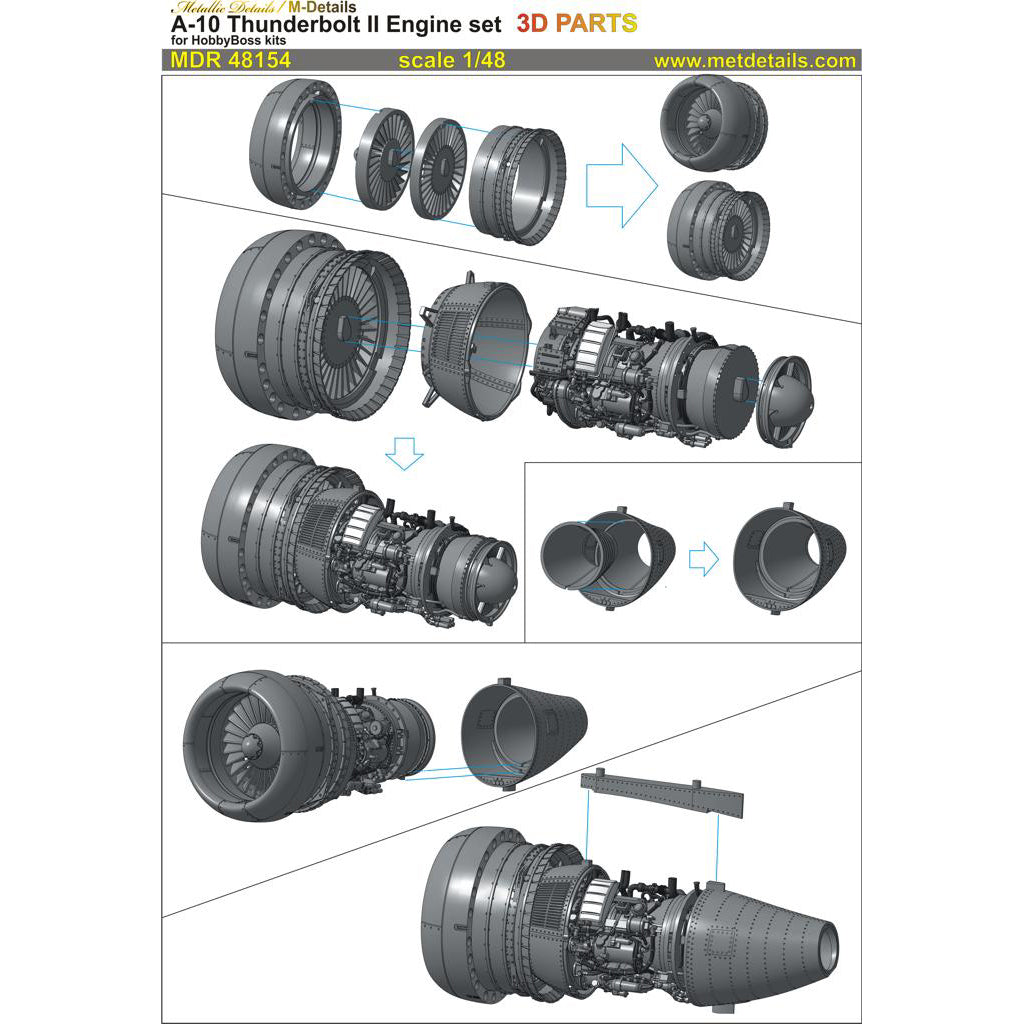 Metallic Details / M-Details
A-10 Thunderbolt II Engine set 3D PARTS
for HobbyBoss kits
MDR 48154 scale 1/48 www.metdetails.com