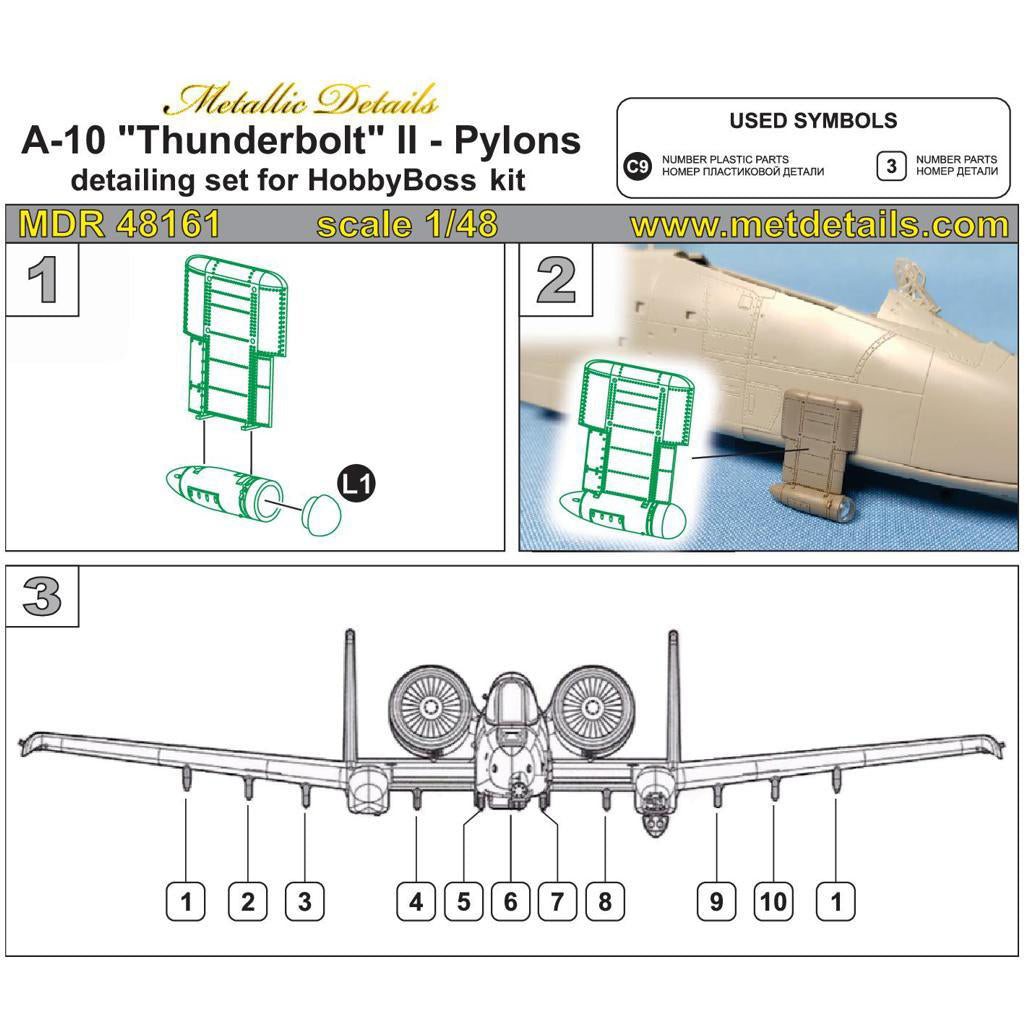 Metallic Details
A-10 "Thunderbolt" II - Pylons
detailing set for HobbyBoss kit

USED SYMBOLS
C9 NUMBER PLASTIC PARTS
НОМЕР ПЛАСТИКОВОЙ ДЕТАЛИ
3 NUMBER PARTS
НОМЕР ДЕТАЛИ

MDR 48161 scale 1/48 www.metdetails.com

1

L1

2

3

1 2 3 4 5 6 7 8 9 10 1