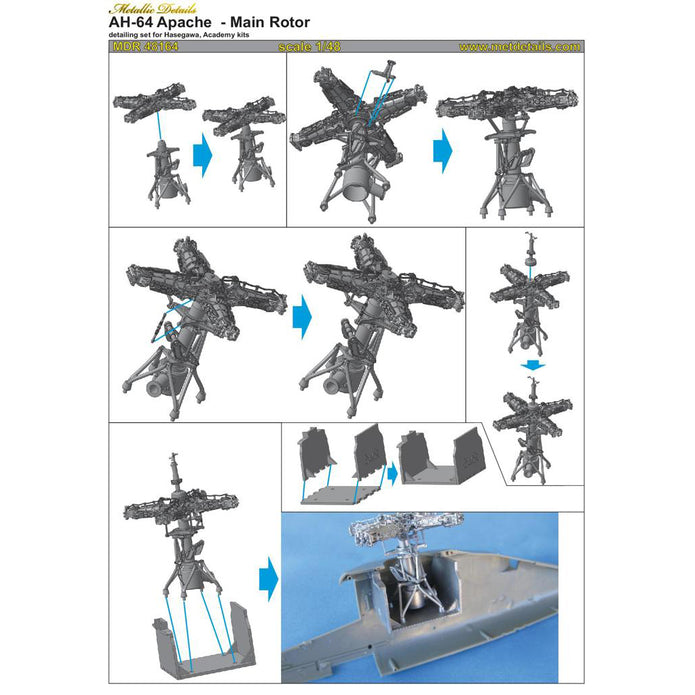 Metallic Details

AH-64 Apache - Main Rotor

detailing set for Hasegawa, Academy kits

MDR 48164 scale 1/48 www.metdetails.com