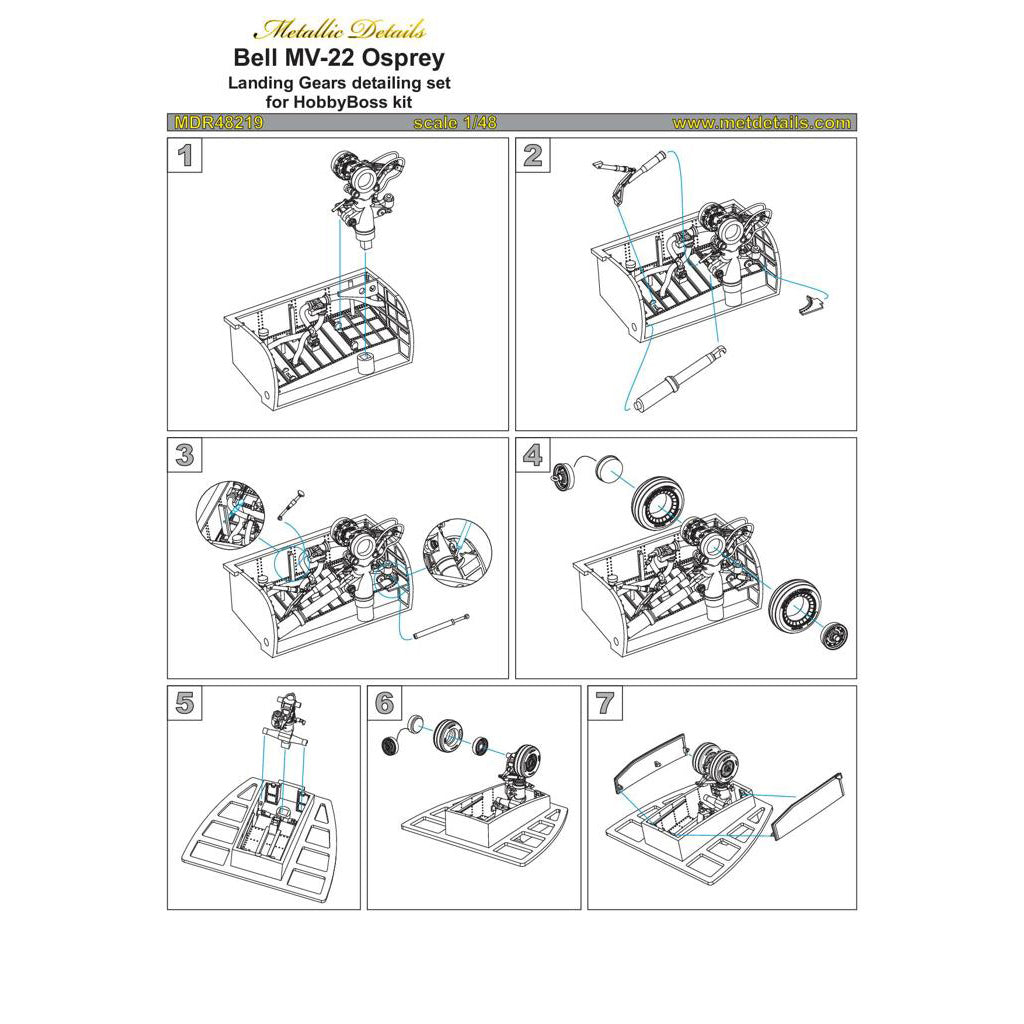 Metallic Details
Bell MV-22 Osprey
Landing Gears detailing set
for HobbyBoss kit

MDR48219 scale 1/48 www.metdetails.com

1

2

3

4

5

6

7