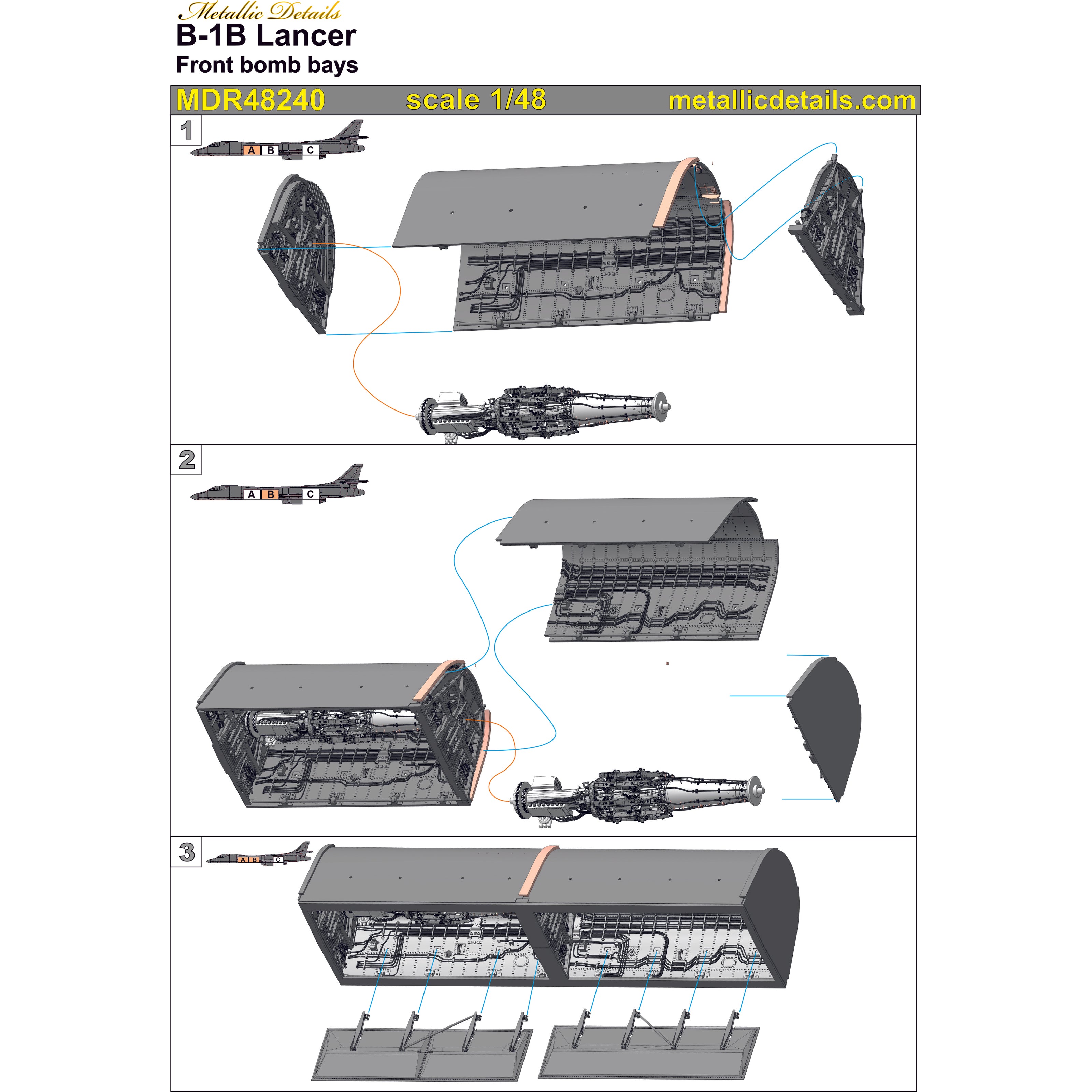 Metallic Details
B-1B Lancer
Front bomb bays

MDR48240 scale 1/48 metallicdetails.com

1
A B C

2
A B C

3
A B C